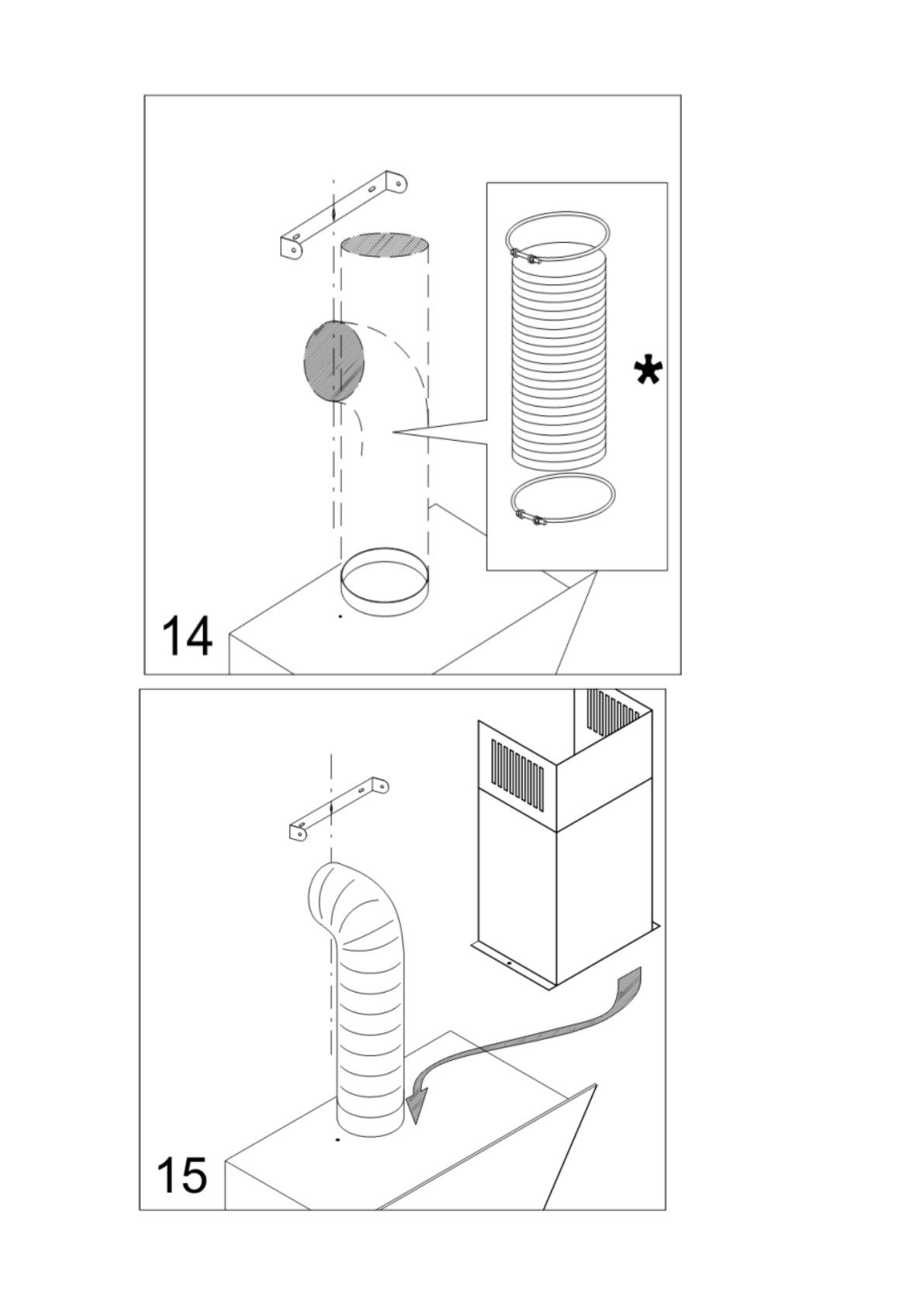 *

14

15