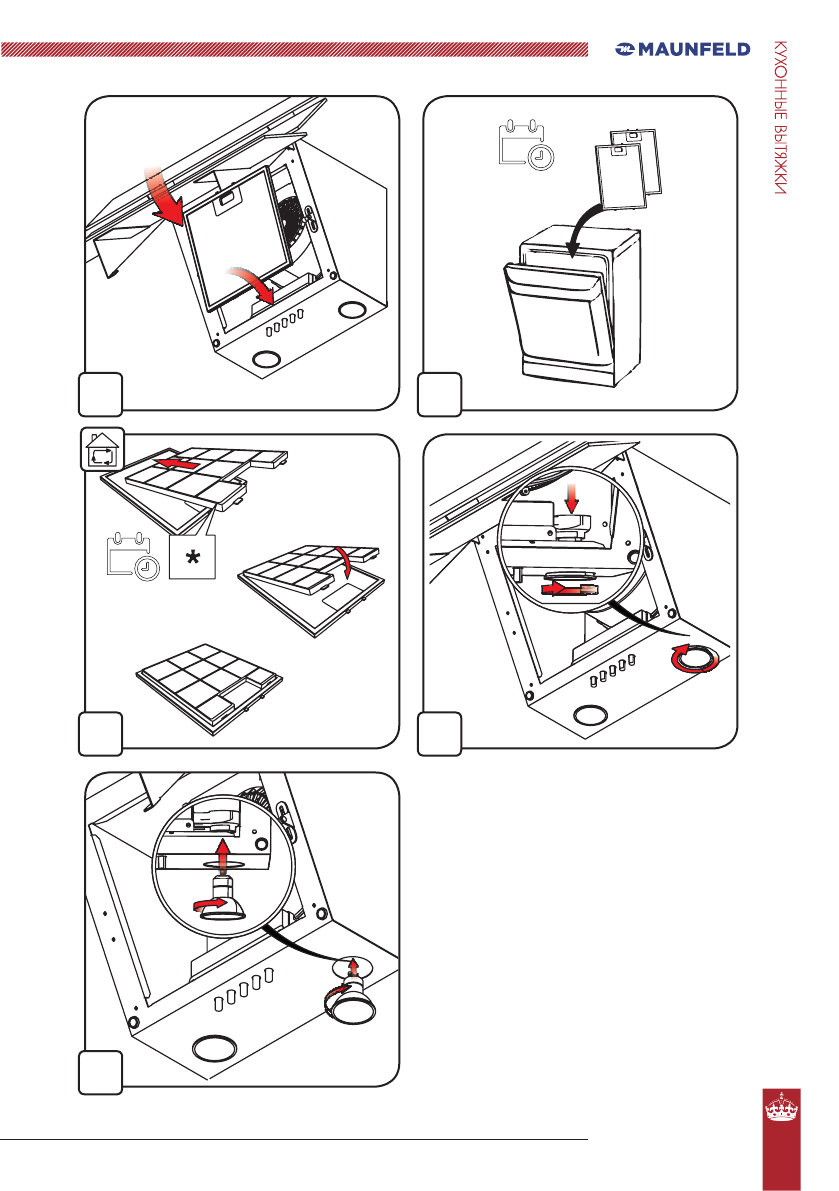 MAUNFELD

КУХОННЫЕ ВЫТЯЖКИ

*