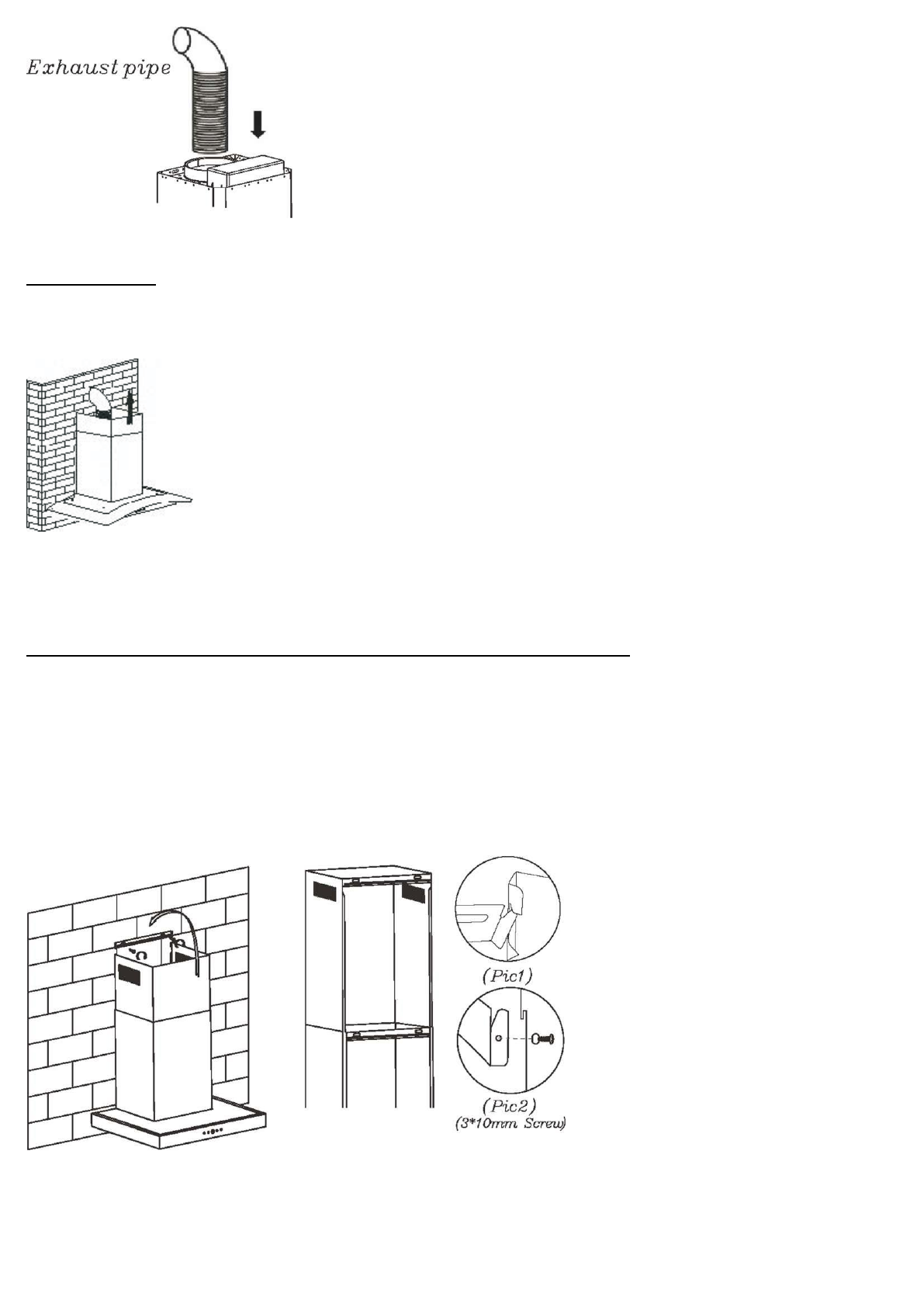 Exhaust pipe

(Pic1)

(Pic2)
(3*10mm Screw)