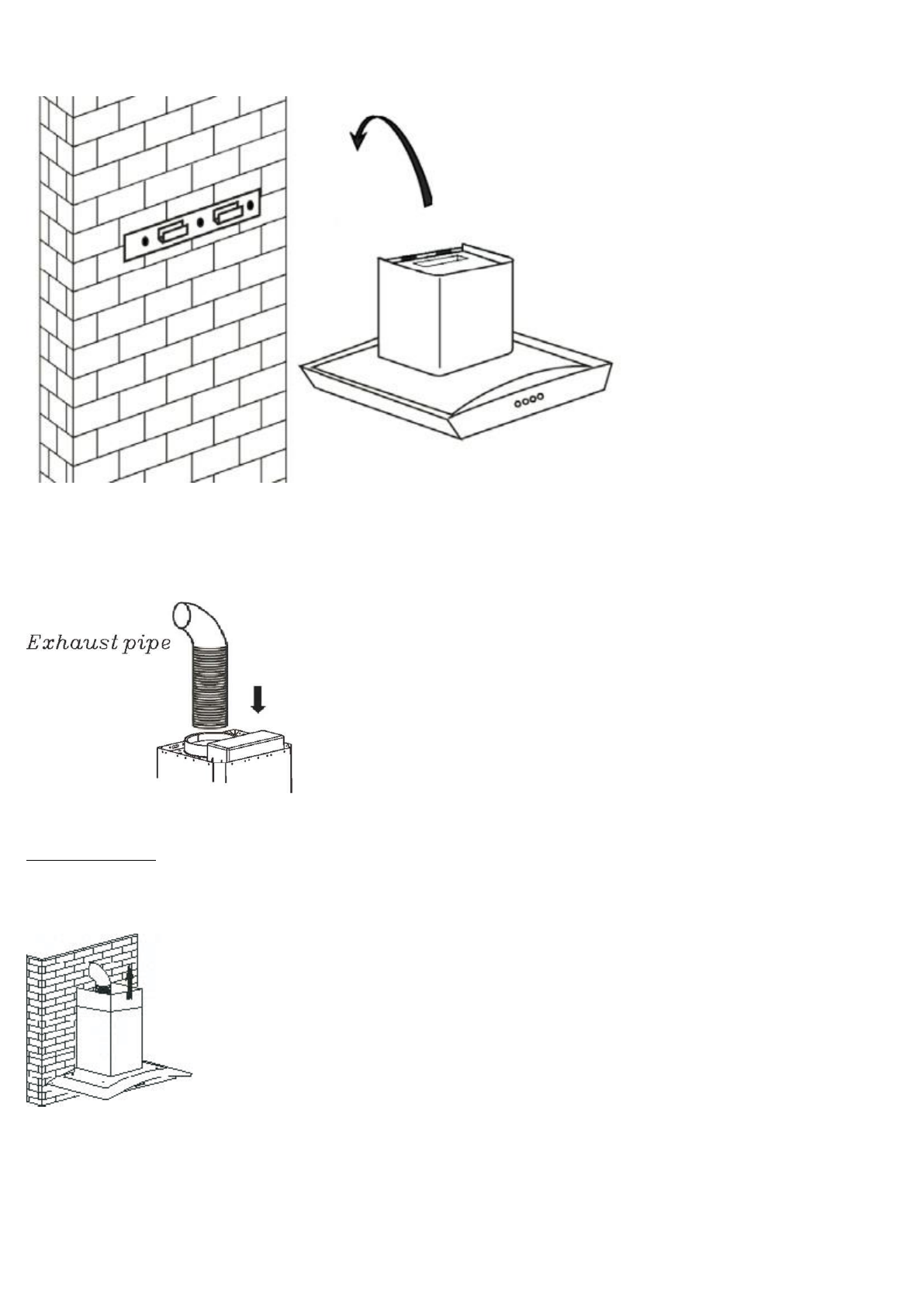 Exhaust pipe