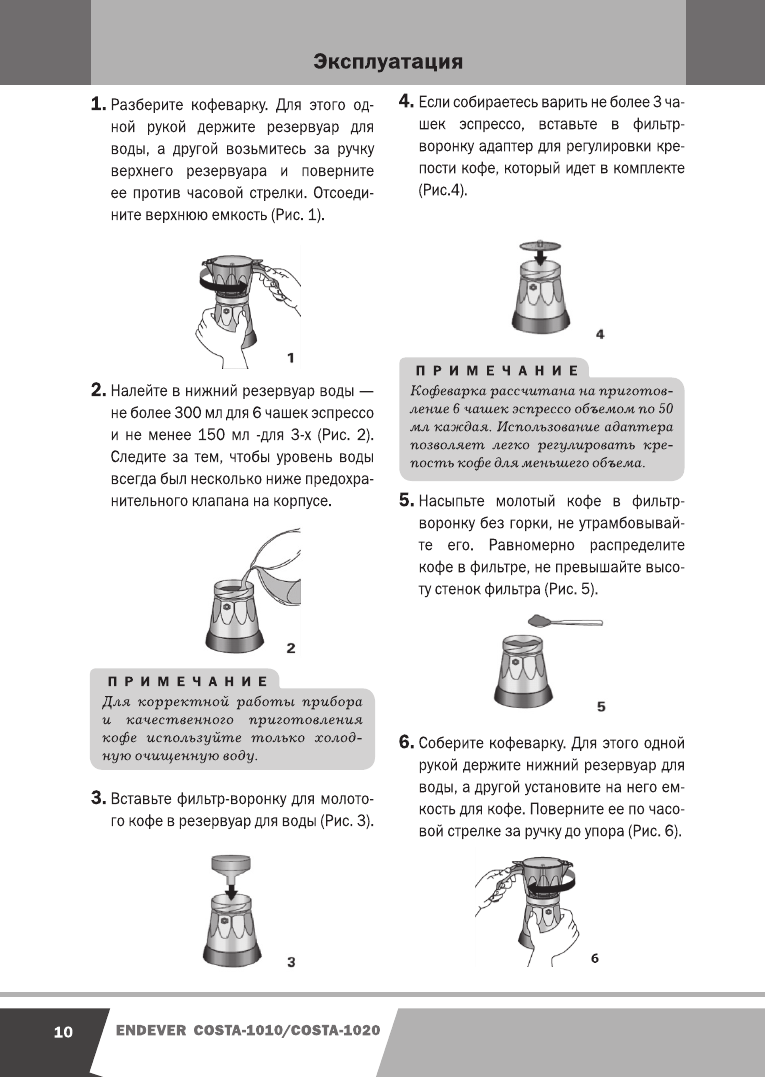 Эксплуатация

1. Разберите кофеварку. Для этого одной рукой держите резервуар для воды, а другой возьмитесь за ручку верхнего резервуара и поверните ее против часовой стрелки. Отсоедините верхнюю емкость (Рис. 1).

1

2. Налейте в нижний резервуар воды — не более 300 мл для 6 чашек эспрессо и не менее 150 мл -для 3-х (Рис. 2). Следите за тем, чтобы уровень воды всегда был несколько ниже предохранительного клапана на корпусе.

2

ПРИМЕЧАНИЕ
Для корректной работы прибора и качественного приготовления кофе используйте только холодную очищенную воду.

3. Вставьте фильтр-воронку для молотого кофе в резервуар для воды (Рис. 3).

3

4. Если собираетесь варить не более 3 чашек эспрессо, вставьте в фильтр-воронку адаптер для регулировки крепости кофе, который идет в комплекте (Рис.4).

4

ПРИМЕЧАНИЕ
Кофеварка рассчитана на приготовление 6 чашек эспрессо объемом по 50 мл каждая. Использование адаптера позволяет легко регулировать крепость кофе для меньшего объема.

5. Насыпьте молотый кофе в фильтр-воронку без горки, не утрамбовывайте его. Равномерно распределите кофе в фильтре, не превышайте высоту стенок фильтра (Рис. 5).

5

6. Соберите кофеварку. Для этого одной рукой держите нижний резервуар для воды, а другой установите на него емкость для кофе. Поверните ее по часовой стрелке за ручку до упора (Рис. 6).

6

10 ENDEVER COSTA-1010/COSTA-1020