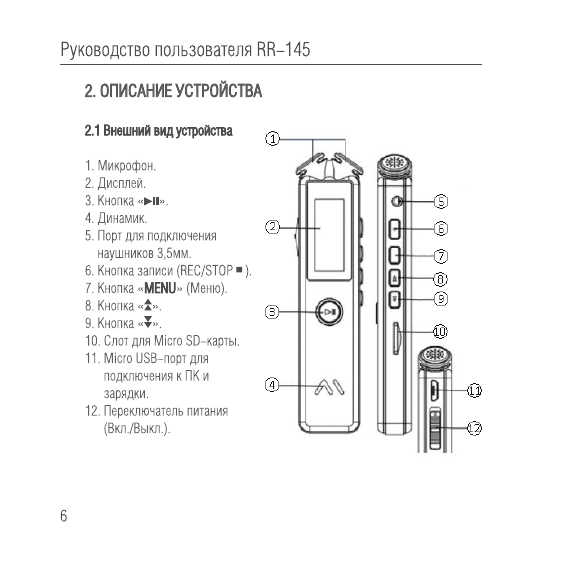 Руководство пользователя RR–145

2. ОПИСАНИЕ УСТРОЙСТВА

2.1 Внешний вид устройства

1. Микрофон.
2. Дисплей.
3. Кнопка «►II».
4. Динамик.
5. Порт для подключения наушников 3,5мм.
6. Кнопка записи (REC/STOP ■ ).
7. Кнопка «MENU» (Меню).
8. Кнопка «▲».
9. Кнопка «▼».
10. Слот для Micro SD–карты.
11. Micro USB–порт для подключения к ПК и зарядки.
12. Переключатель питания (Вкл./Выкл.).

1
2
3
4
5
6
7
8
9
10
11
12

6