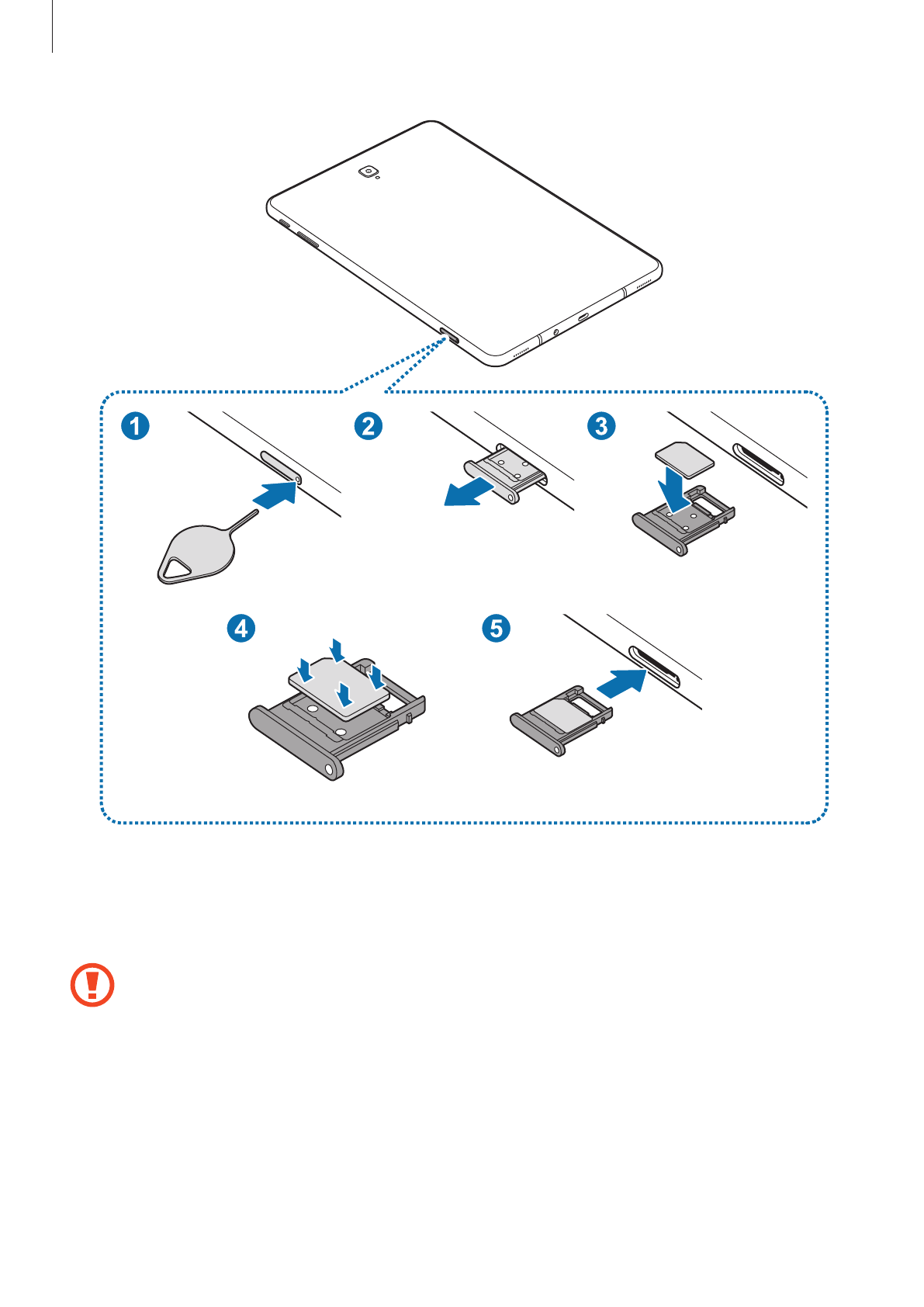 1

2

3

4

5