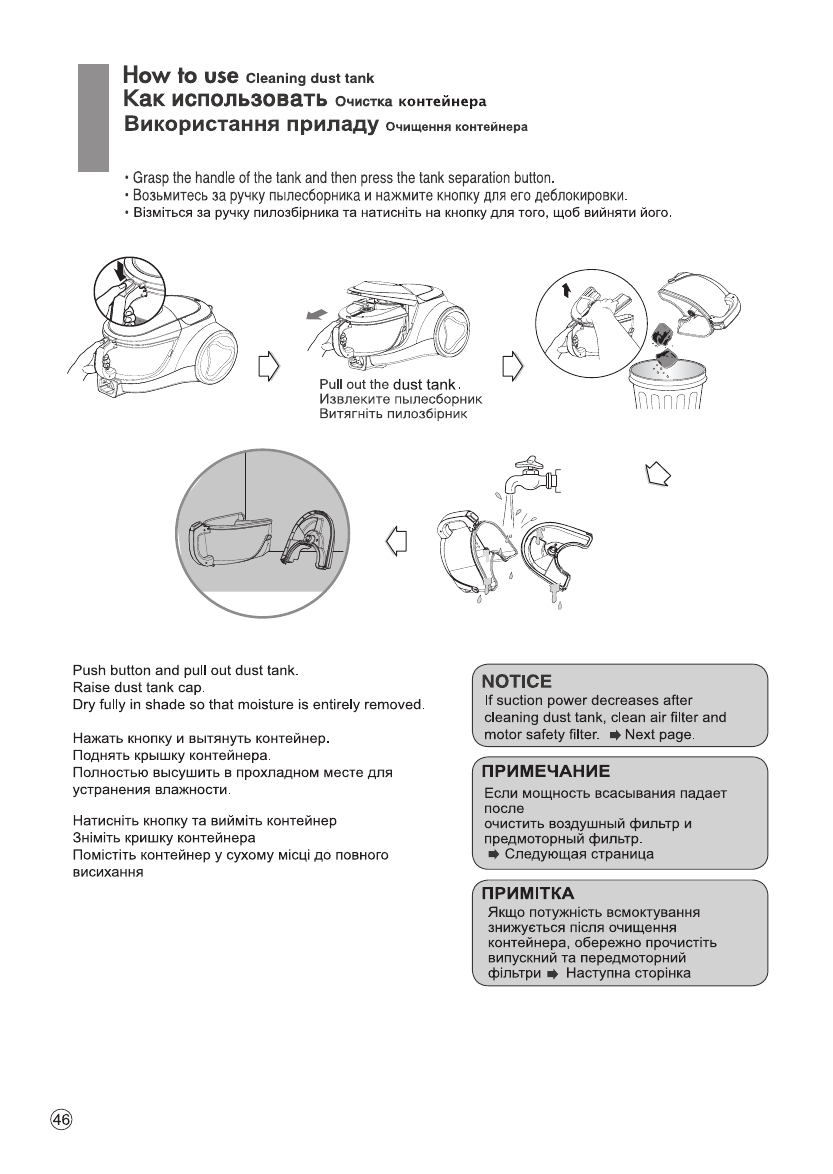 How to use Cleaning dust tank
Как использовать Очистка контейнера
Використання приладу Очищення контейнера

• Grasp the handle of the tank and then press the tank separation button.
• Возьмитесь за ручку пылесборника и нажмите кнопку для его деблокировки.
• Візміться за ручку пилозбірника та натисніть на кнопку для того, щоб вийняти його.

Pull out the dust tank.
Извлеките пылесборник
Витягніть пилозбірник

Push button and pull out dust tank.
Raise dust tank cap.
Dry fully in shade so that moisture is entirely removed.

Нажать кнопку и вытянуть контейнер.
Поднять крышку контейнера.
Полностью высушить в прохладном месте для устранения влажности.

Натисніть кнопку та вийміть контейнер
Зніміть кришку контейнера
Помістіть контейнер у сухому місці до повного висихання

NOTICE
If suction power decreases after cleaning dust tank, clean air filter and motor safety filter. ➡ Next page.

ПРИМЕЧАНИЕ
Если мощность всасывания падает после
очистить воздушный фильтр и предмоторный фильтр.
➡ Следующая страница

ПРИМІТКА
Якщо потужність всмоктування знижується після очищення контейнера, обережно прочистіть випускний та передмоторний фільтри ➡ Наступна сторінка

46