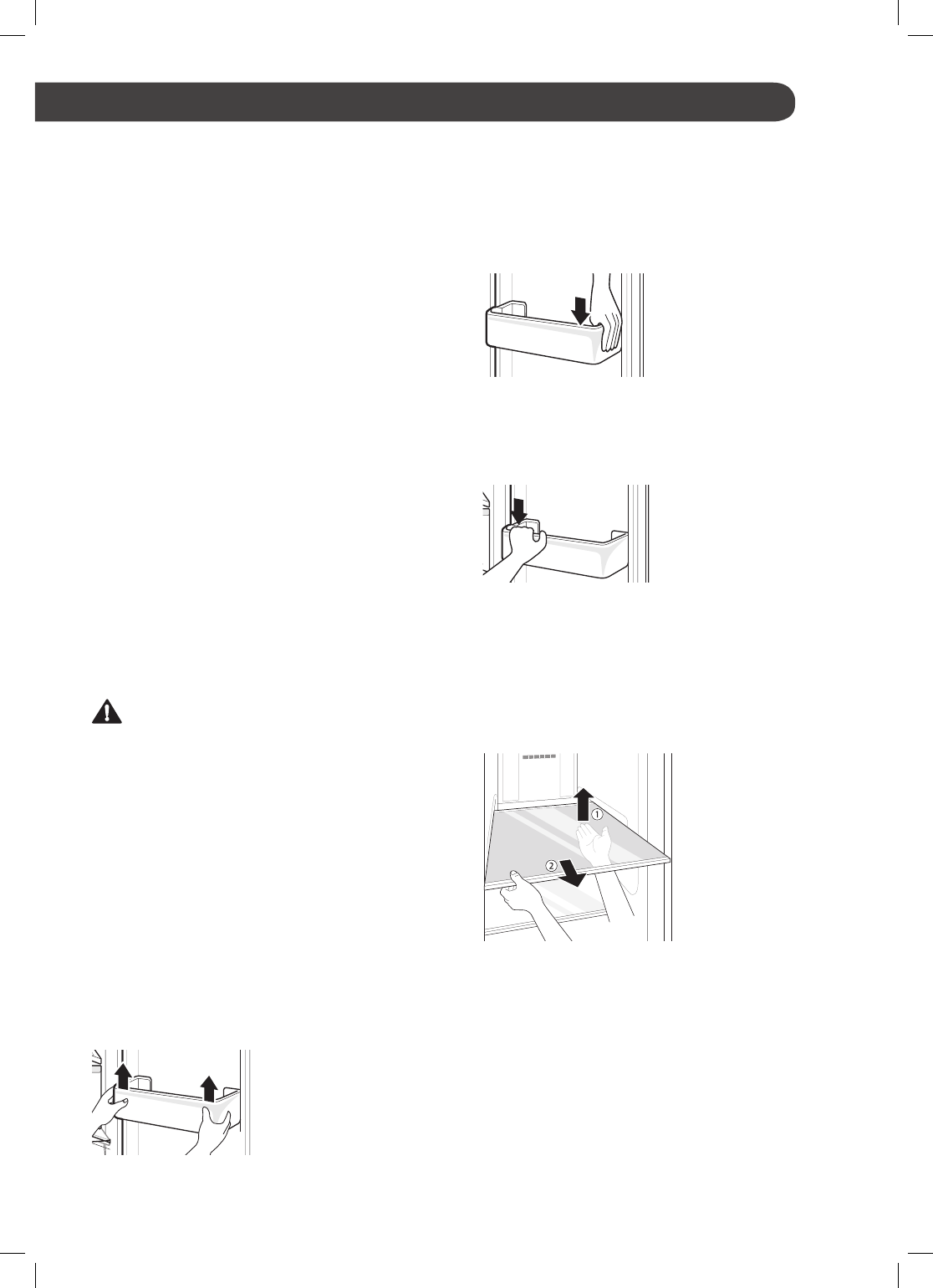 ①
②