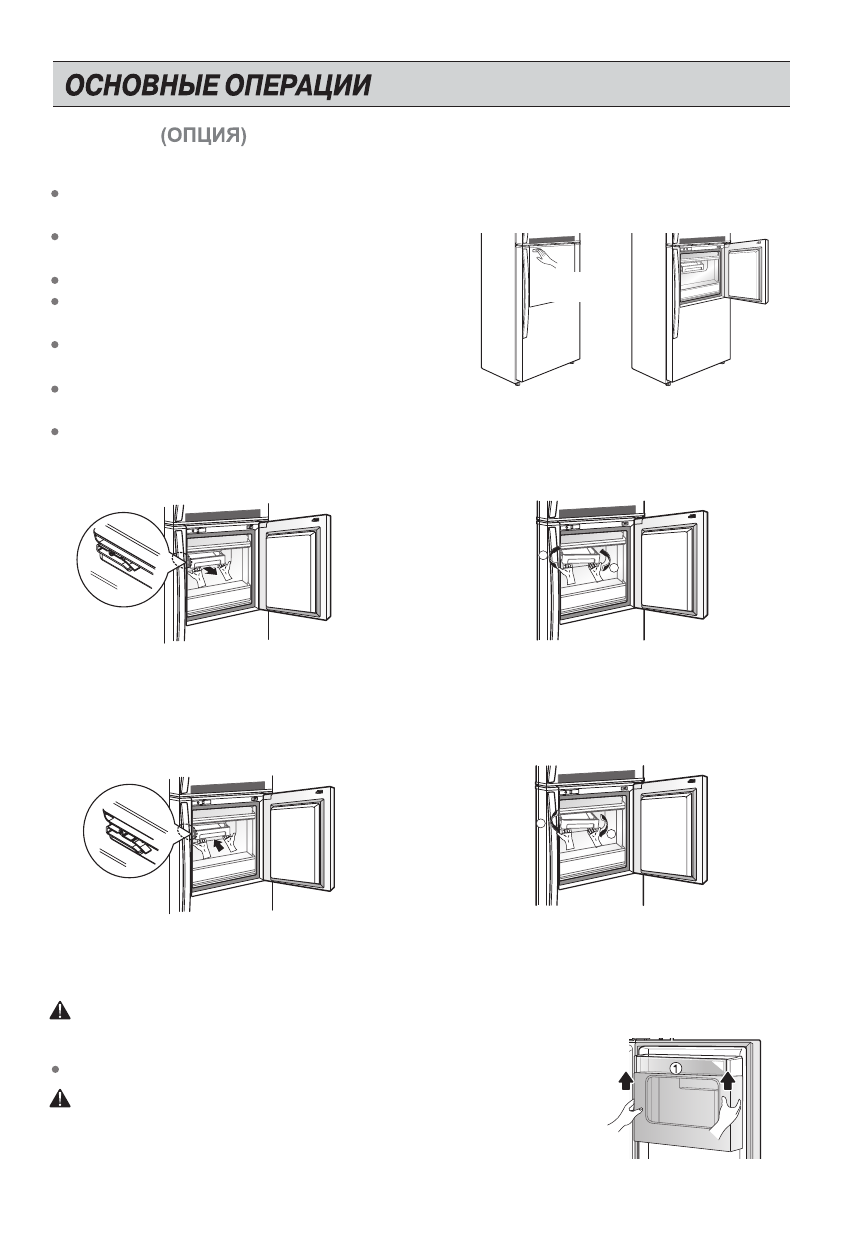 ОСНОВНЫЕ ОПЕРАЦИИ

(ОПЦИЯ)

①