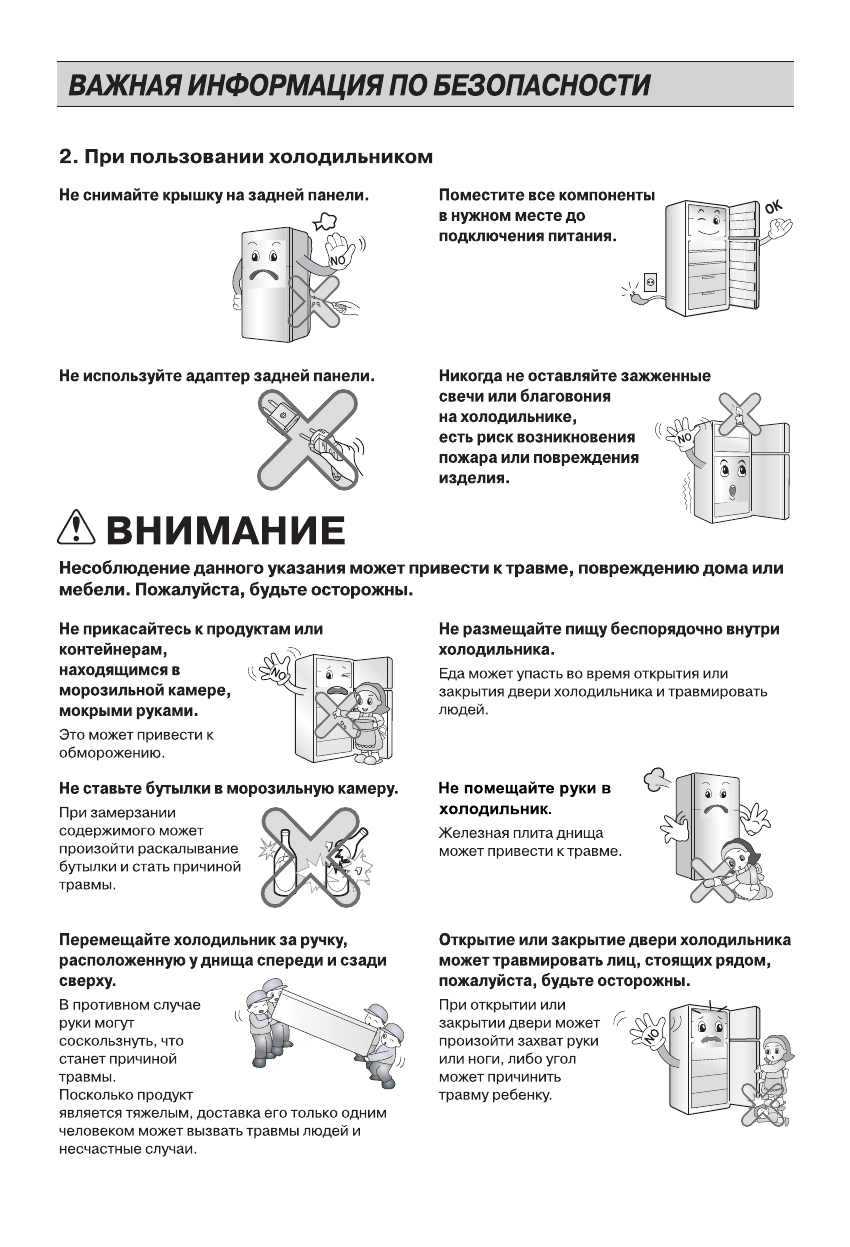 ВАЖНАЯ ИНФОРМАЦИЯ ПО БЕЗОПАСНОСТИ

2. При пользовании холодильником

Не снимайте крышку на задней панели.

NO

Поместите все компоненты в нужном месте до подключения питания.

OK

Не используйте адаптер задней панели.

Никогда не оставляйте зажженные свечи или благовония на холодильнике, есть риск возникновения пожара или повреждения изделия.

NO

ВНИМАНИЕ

Несоблюдение данного указания может привести к травме, повреждению дома или мебели. Пожалуйста, будьте осторожны.

Не прикасайтесь к продуктам или контейнерам, находящимся в морозильной камере, мокрыми руками.

Это может привести к обморожению.

NO

Не размещайте пищу беспорядочно внутри холодильника.

Еда может упасть во время открытия или закрытия двери холодильника и травмировать людей.

Не ставьте бутылки в морозильную камеру.

При замерзании содержимого может произойти раскалывание бутылки и стать причиной травмы.

Не помещайте руки в холодильник.

Железная плита днища может привести к травме.

Перемещайте холодильник за ручку, расположенную у днища спереди и сзади сверху.

В противном случае руки могут соскользнуть, что станет причиной травмы.
Поскольку продукт является тяжелым, доставка его только одним человеком может вызвать травмы людей и несчастные случаи.

Открытие или закрытие двери холодильника может травмировать лиц, стоящих рядом, пожалуйста, будьте осторожны.

При открытии или закрытии двери может произойти захват руки или ноги, либо угол может причинить травму ребенку.

NO