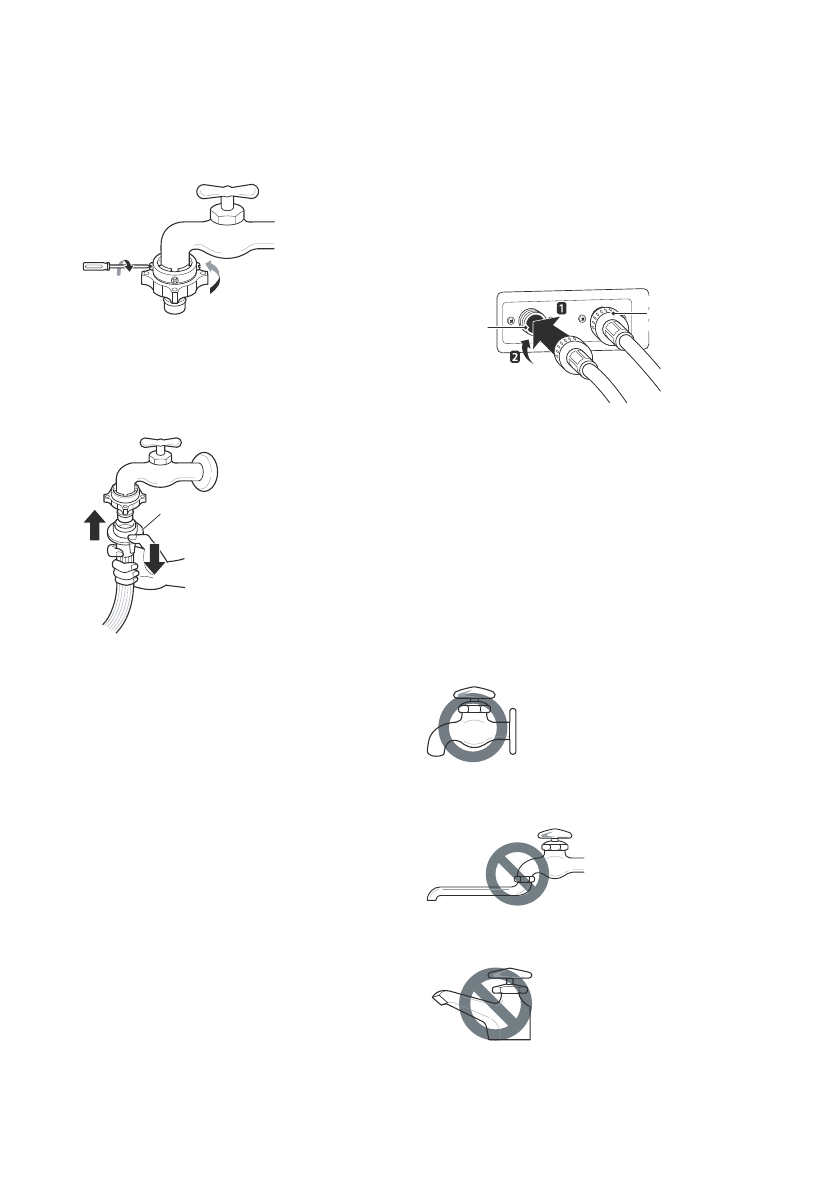 1
2