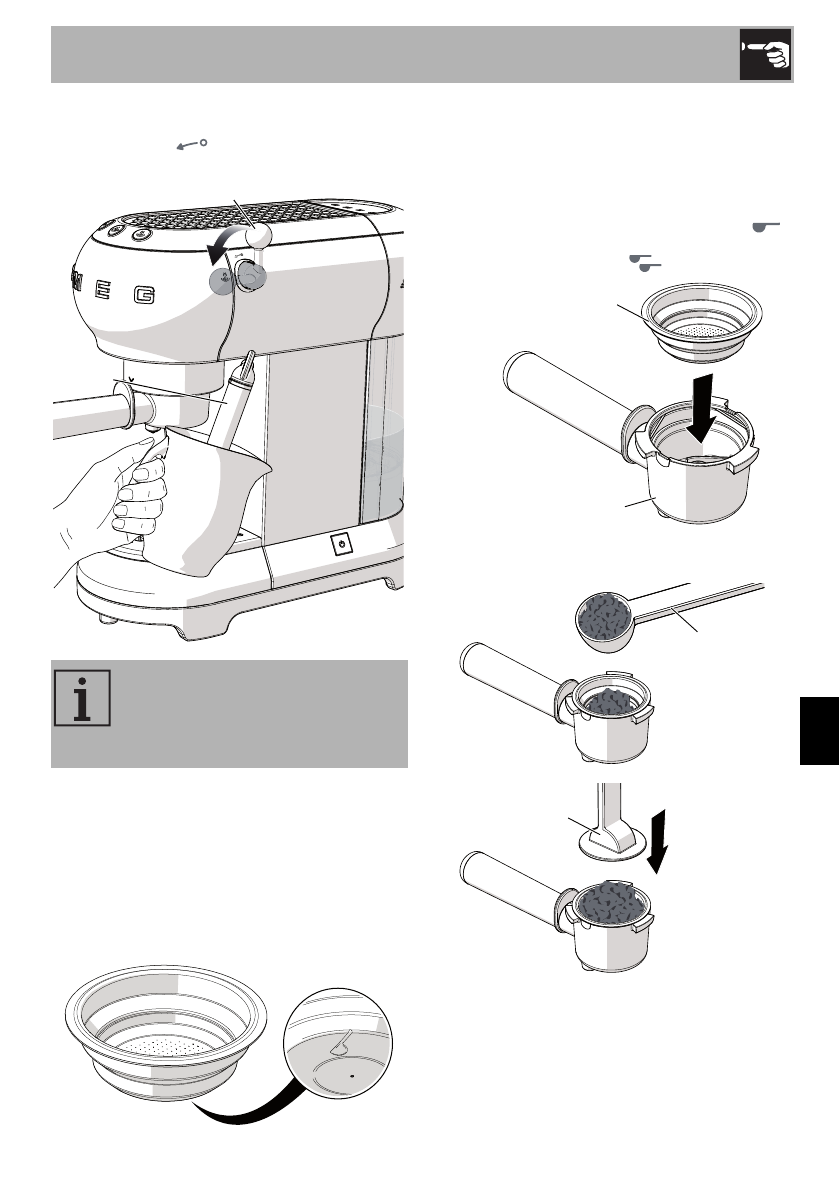 SMEG