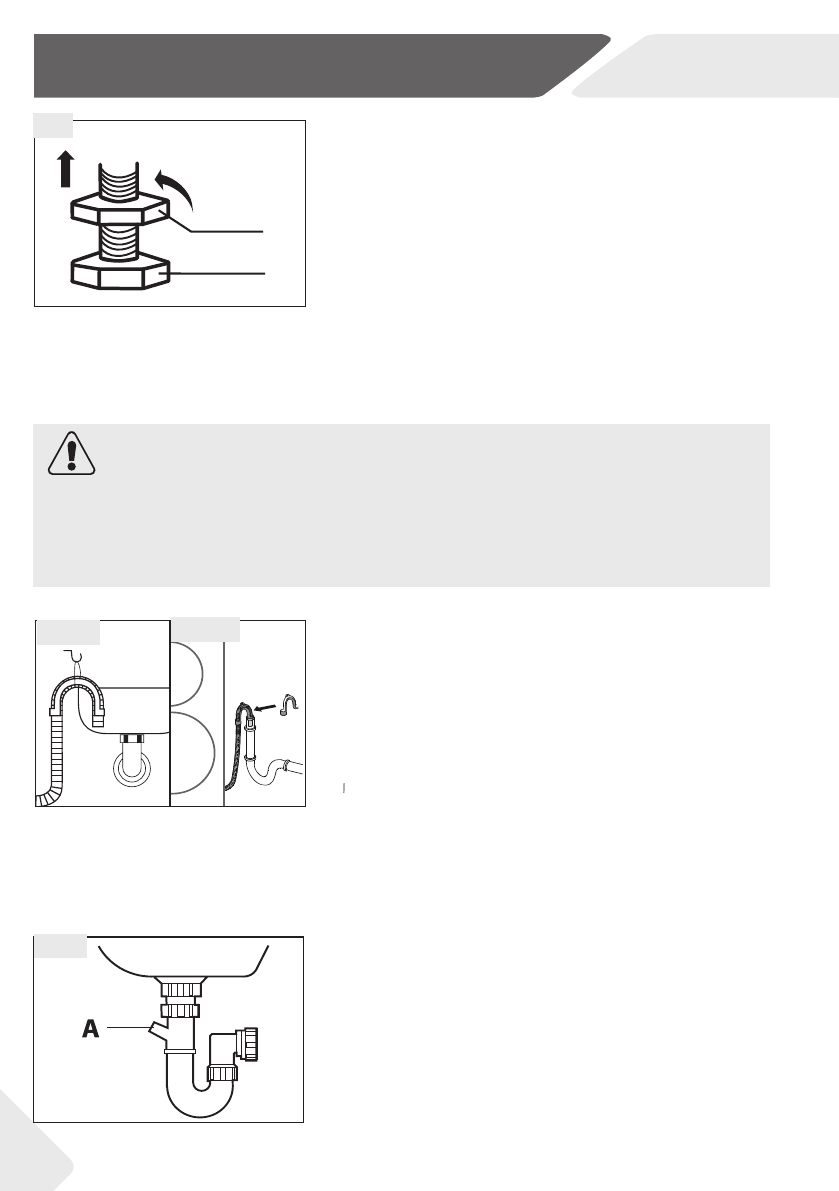 A