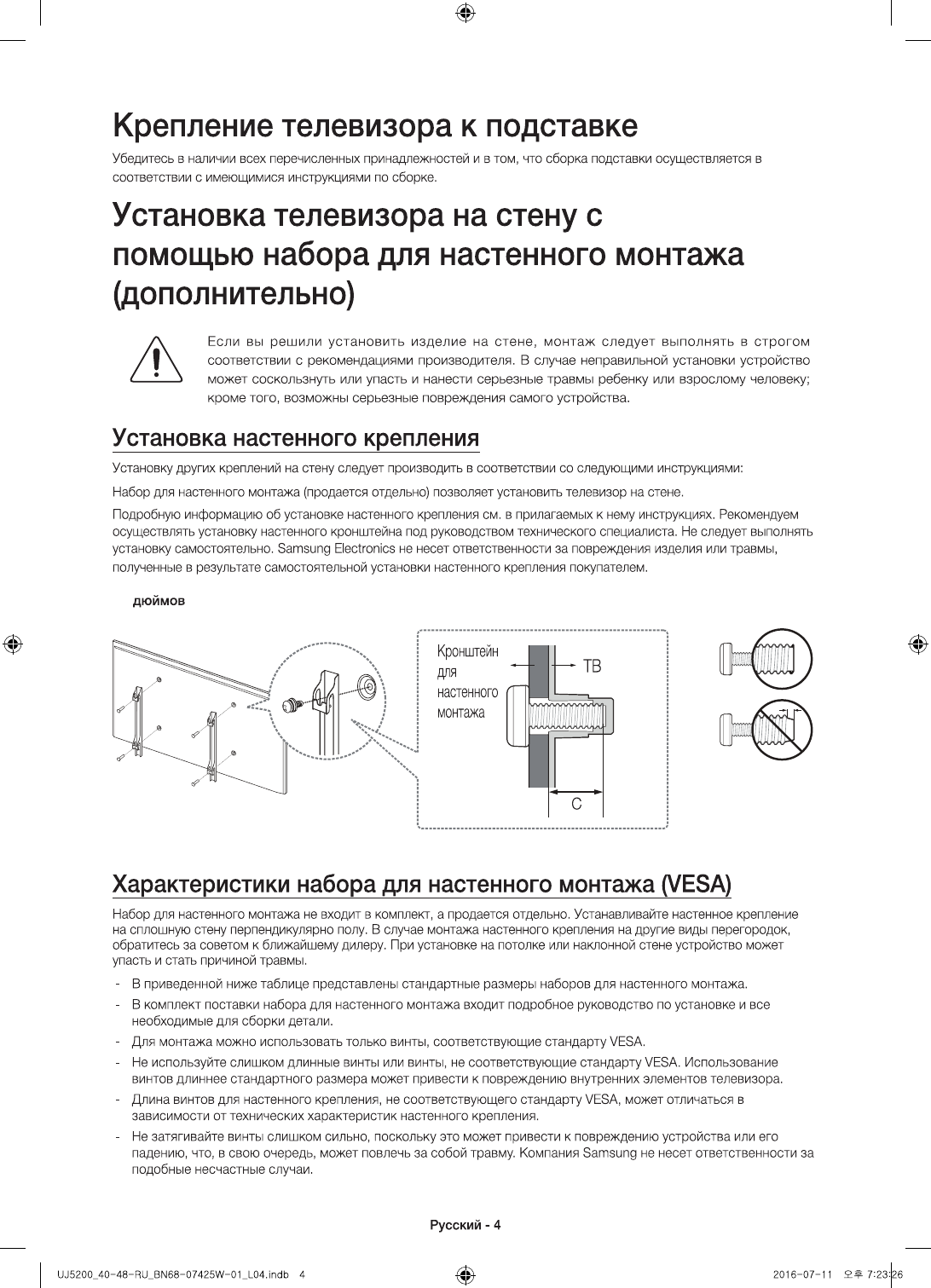 Крепление телевизора к подставке

Убедитесь в наличии всех перечисленных принадлежностей и в том, что сборка подставки осуществляется в соответствии с имеющимися инструкциями по сборке.

Установка телевизора на стену с помощью набора для настенного монтажа (дополнительно)

Если вы решили установить изделие на стене, монтаж следует выполнять в строгом соответствии с рекомендациями производителя. В случае неправильной установки устройство может соскользнуть или упасть и нанести серьезные травмы ребенку или взрослому человеку; кроме того, возможны серьезные повреждения самого устройства.

Установка настенного крепления

Установку других креплений на стену следует производить в соответствии со следующими инструкциями:

Набор для настенного монтажа (продается отдельно) позволяет установить телевизор на стене.

Подробную информацию об установке настенного крепления см. в прилагаемых к нему инструкциях. Рекомендуем осуществлять установку настенного кронштейна под руководством технического специалиста. Не следует выполнять установку самостоятельно. Samsung Electronics не несет ответственности за повреждения изделия или травмы, полученные в результате самостоятельной установки настенного крепления покупателем.

дюймов

Кронштейн для настенного монтажа

ТВ

C

Характеристики набора для настенного монтажа (VESA)

Набор для настенного монтажа не входит в комплект, а продается отдельно. Устанавливайте настенное крепление на сплошную стену перпендикулярно полу. В случае монтажа настенного крепления на другие виды перегородок, обратитесь за советом к ближайшему дилеру. При установке на потолке или наклонной стене устройство может упасть и стать причиной травмы.

- В приведенной ниже таблице представлены стандартные размеры наборов для настенного монтажа.
- В комплект поставки набора для настенного монтажа входит подробное руководство по установке и все необходимые для сборки детали.
- Для монтажа можно использовать только винты, соответствующие стандарту VESA.
- Не используйте слишком длинные винты или винты, не соответствующие стандарту VESA. Использование винтов длиннее стандартного размера может привести к повреждению внутренних элементов телевизора.
- Длина винтов для настенного крепления, не соответствующего стандарту VESA, может отличаться в зависимости от технических характеристик настенного крепления.
- Не затягивайте винты слишком сильно, поскольку это может привести к повреждению устройства или его падению, что, в свою очередь, может повлечь за собой травму. Компания Samsung не несет ответственности за подобные несчастные случаи.

Русский - 4

UJ5200_40-48-RU_BN68-07425W-01_L04.indb 4

2016-07-11 오후 7:23:26