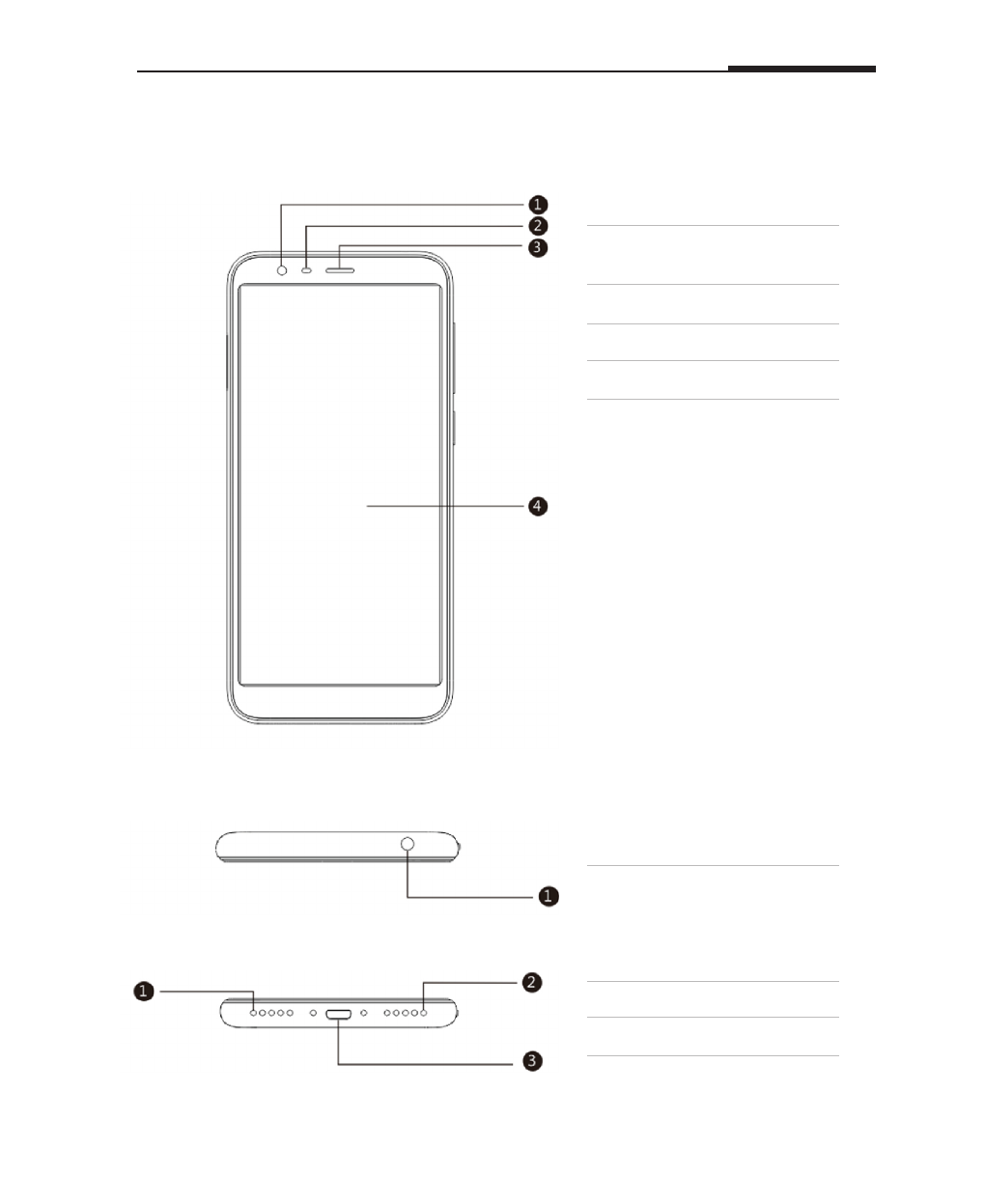 1
2
3
4

1

1
2
3