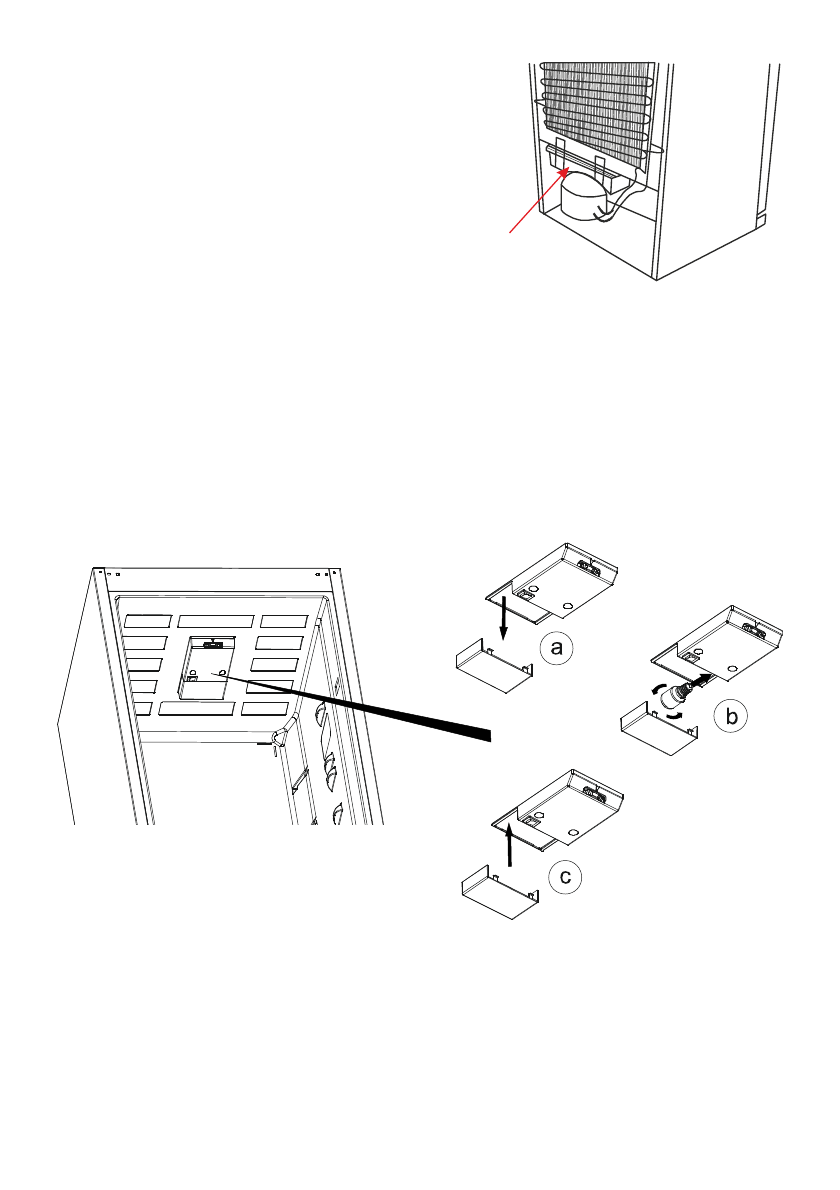 a

b

c