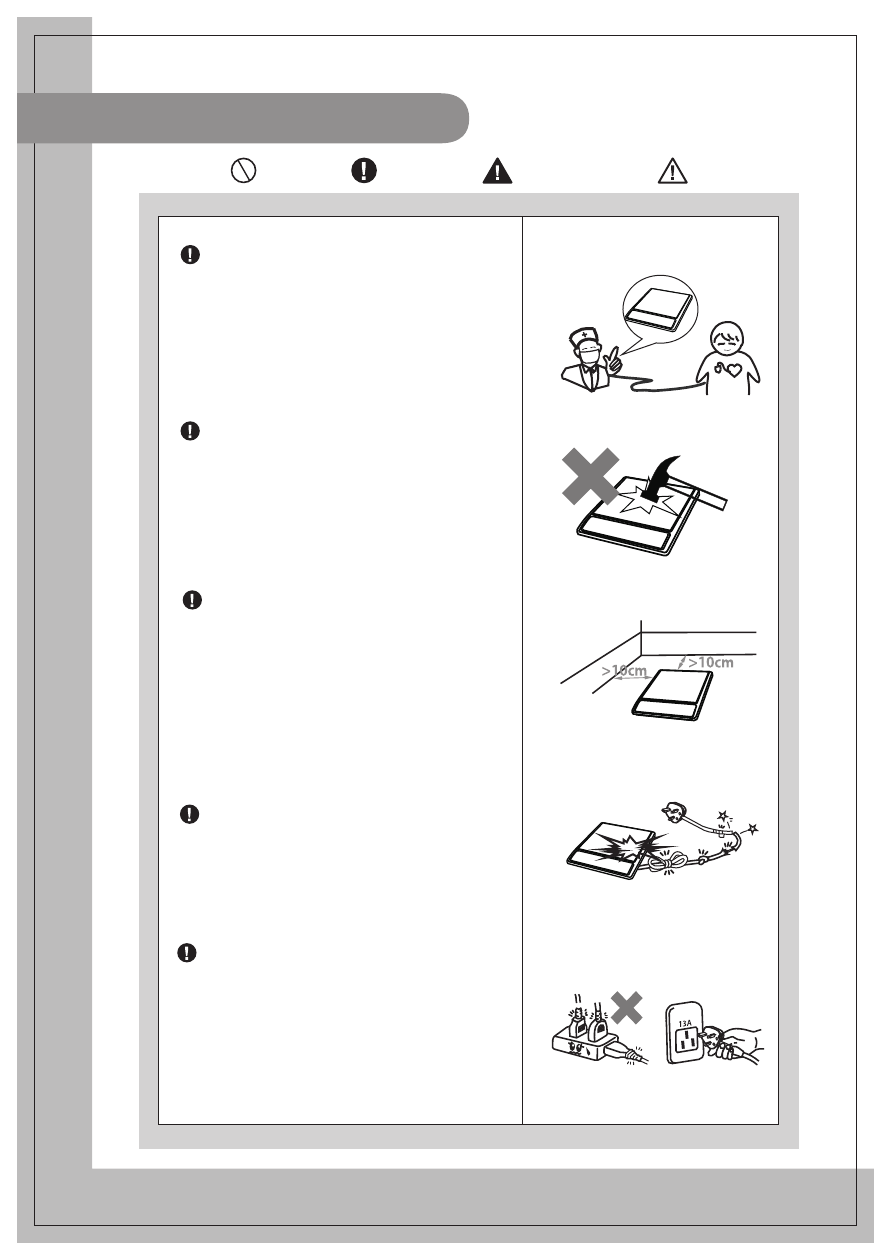 >10cm
>10cm

13A