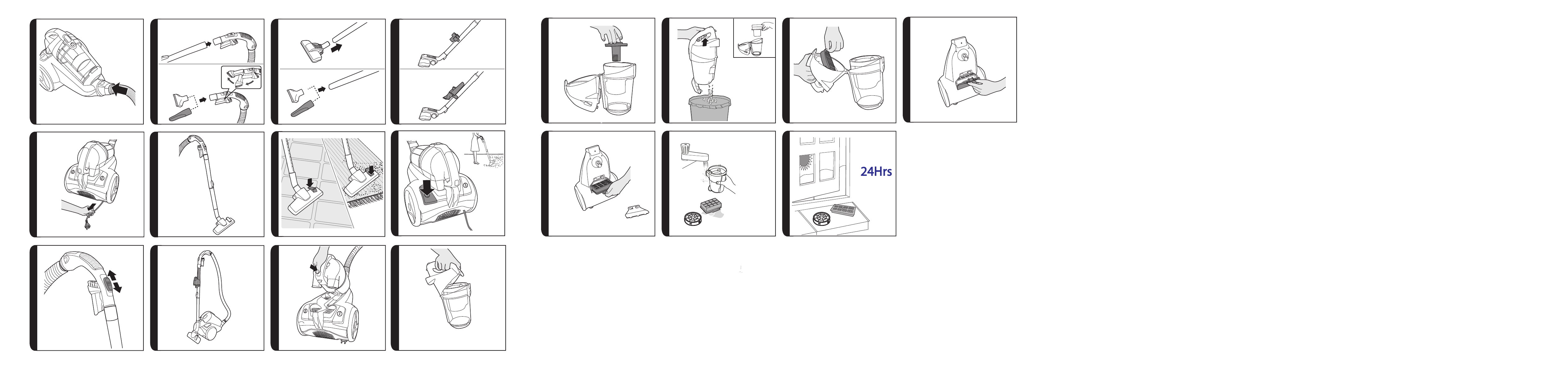 24Hrs