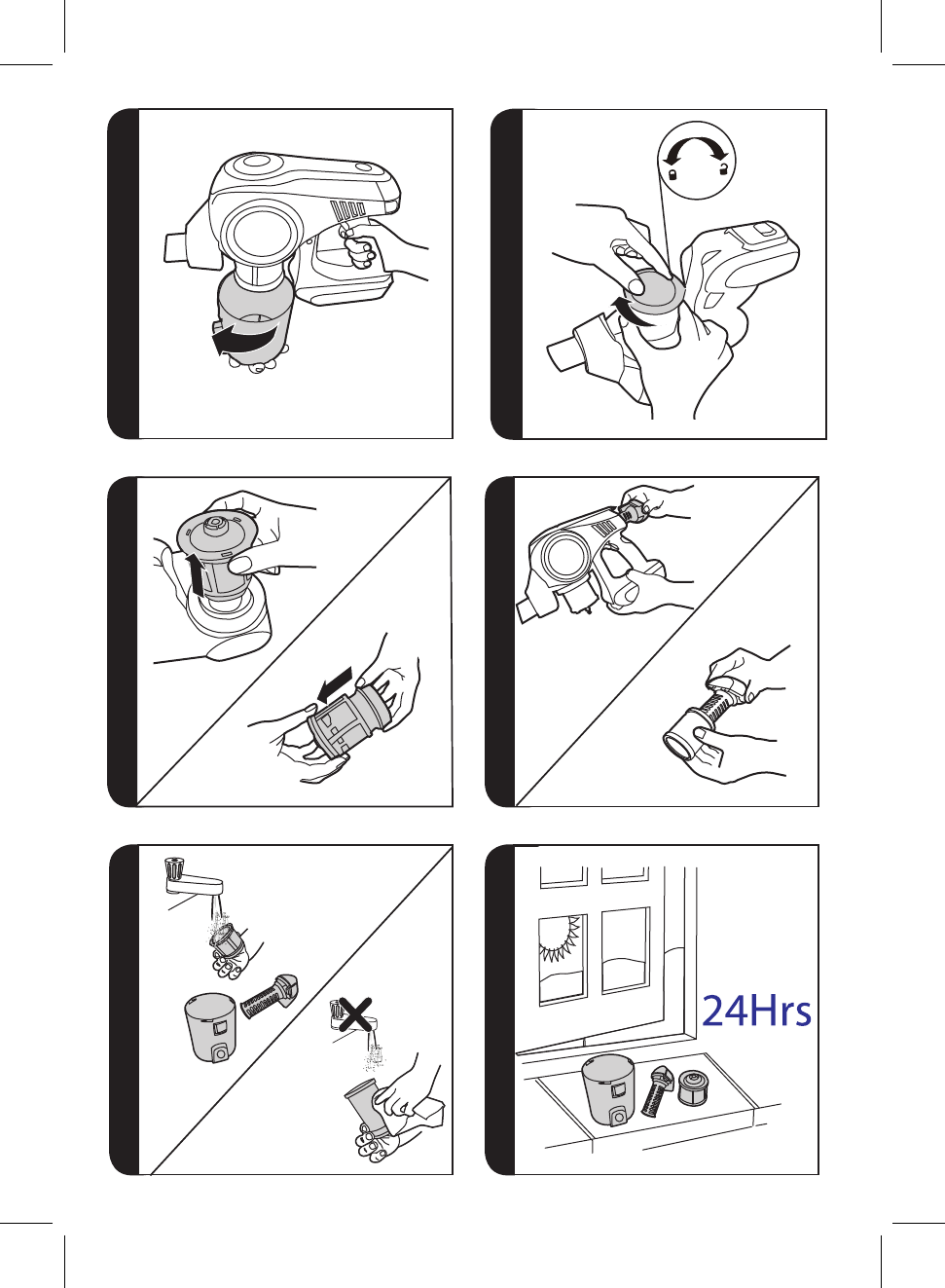 24Hrs