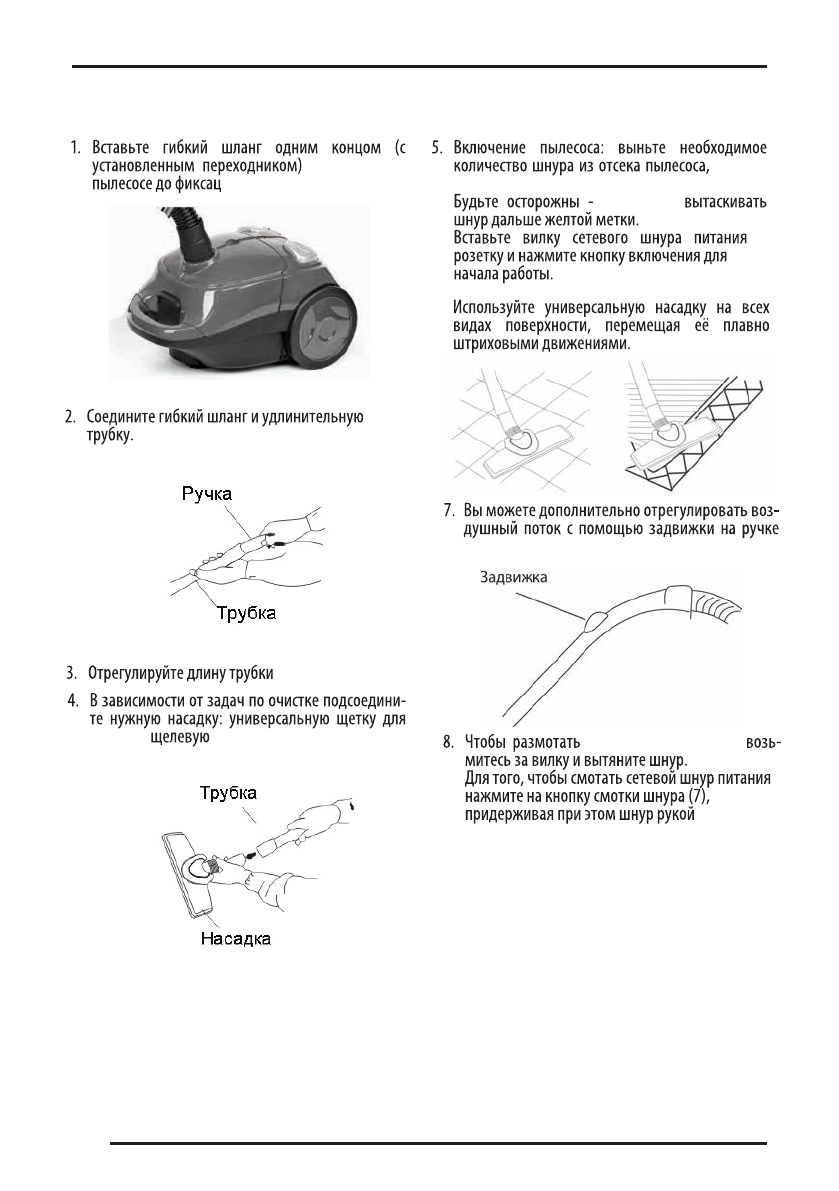 1. Вставьте гибкий шланг одним концом (с установленным переходником) пылесосе до фиксац

2. Соедините гибкий шланг и удлинительную трубку.

Ручка

Трубка

3. Отрегулируйте длину трубки

4. В зависимости от задач по очистке подсоедините нужную насадку: универсальную щетку для щелевую

Трубка

Насадка

5. Включение пылесоса: выньте необходимое количество шнура из отсека пылесоса,

Будьте осторожны - вытаскивать шнур дальше желтой метки.
Вставьте вилку сетевого шнура питания розетку и нажмите кнопку включения для начала работы.

Используйте универсальную насадку на всех видах поверхности, перемещая её плавно штриховыми движениями.

7. Вы можете дополнительно отрегулировать воздушный поток с помощью задвижки на ручке

Задвижка

8. Чтобы размотать возьмитесь за вилку и вытяните шнур.
Для того, чтобы смотать сетевой шнур питания нажмите на кнопку смотки шнура (7), придерживая при этом шнур рукой