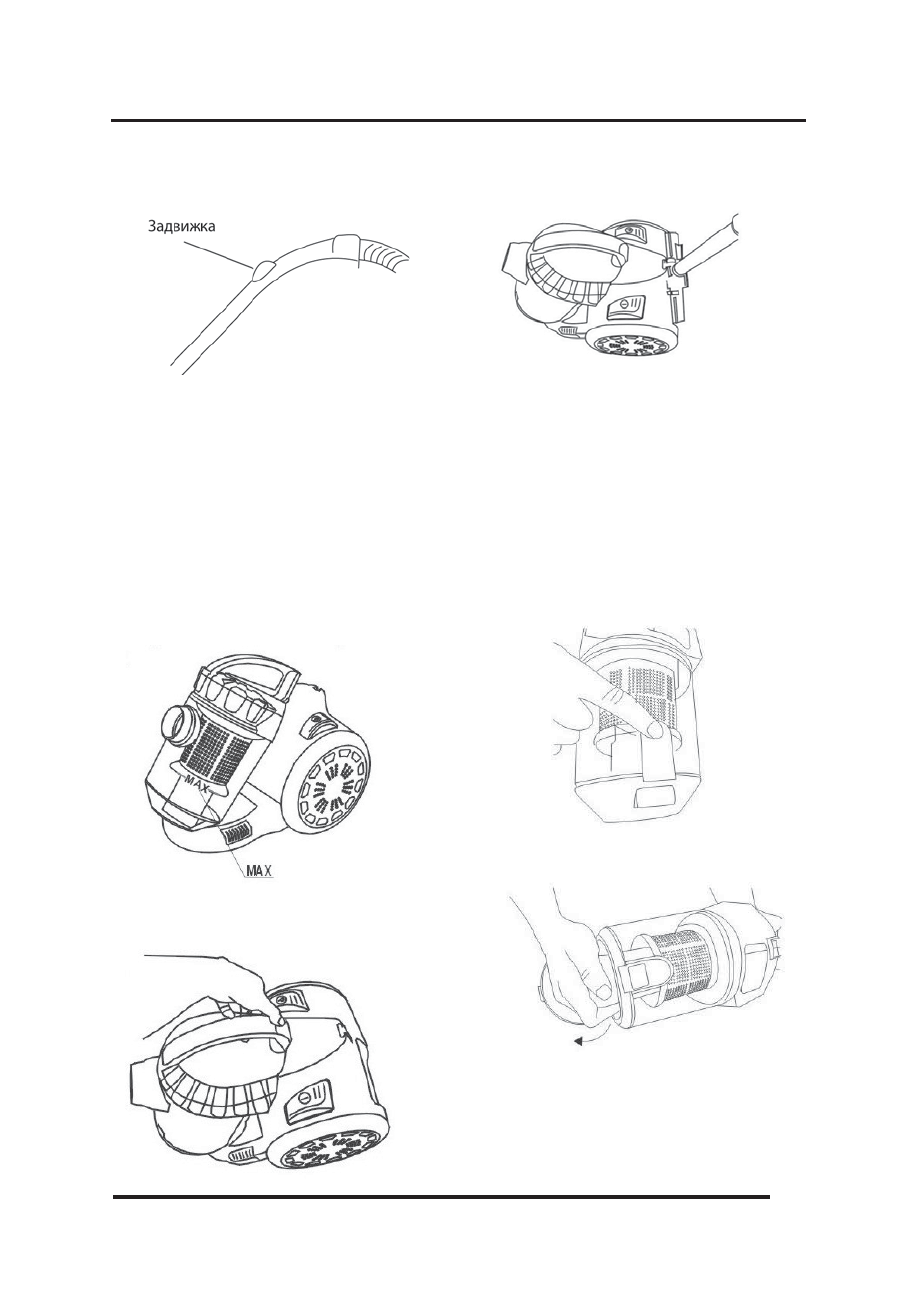 Задвижка

MAX

MAX