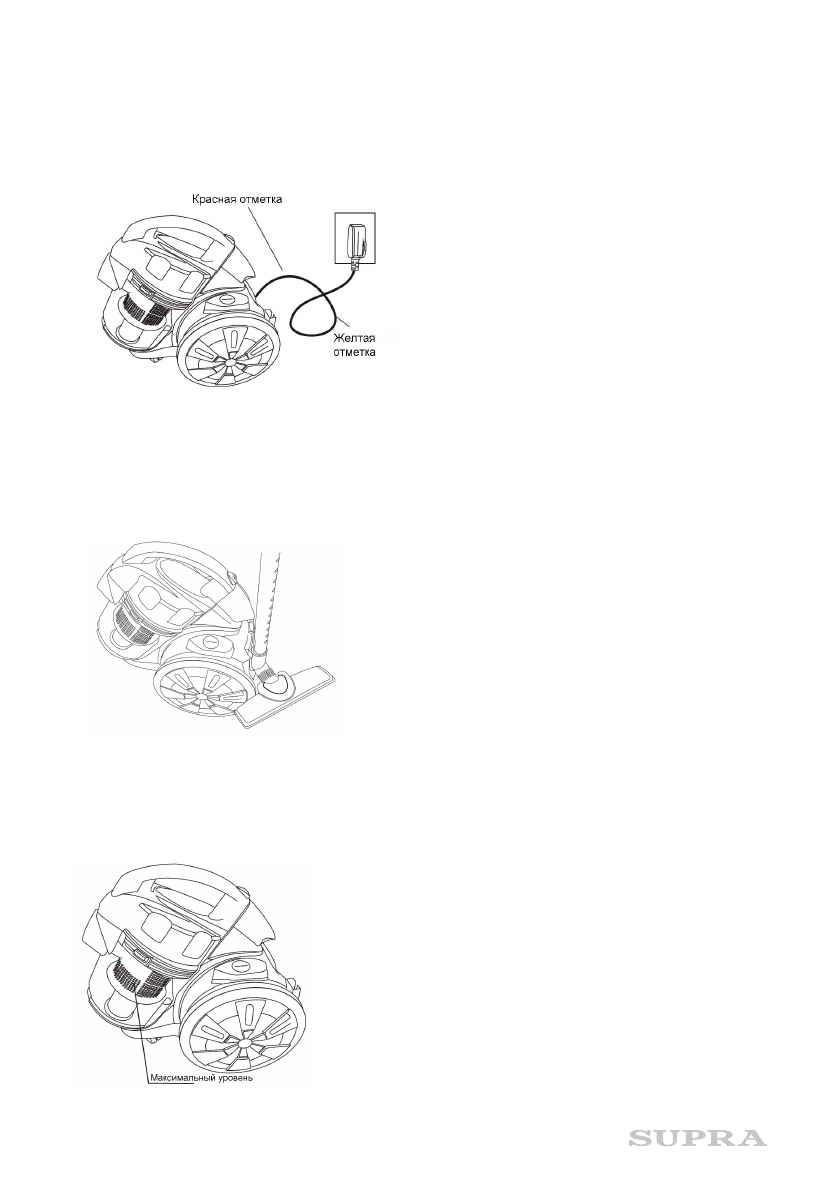 Красная отметка

Желтая отметка

Максимальный уровень

SUPRA