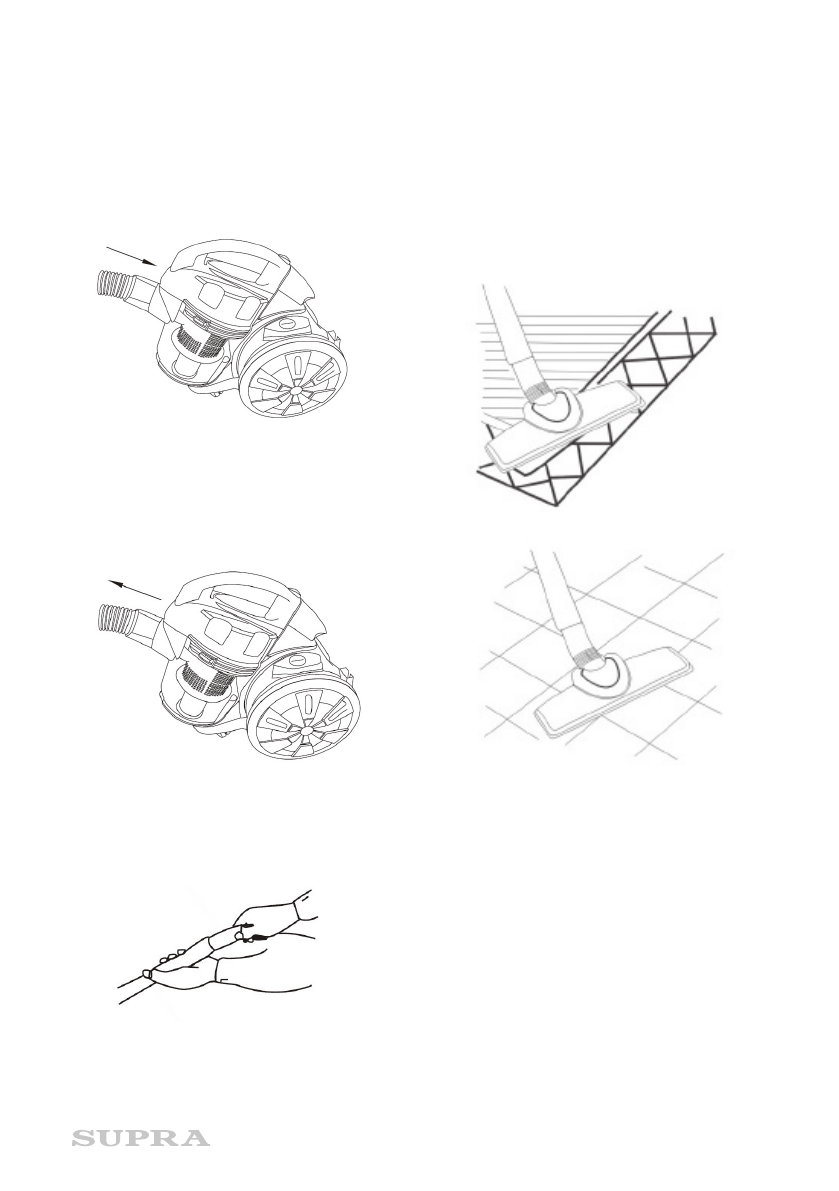 SUPRA