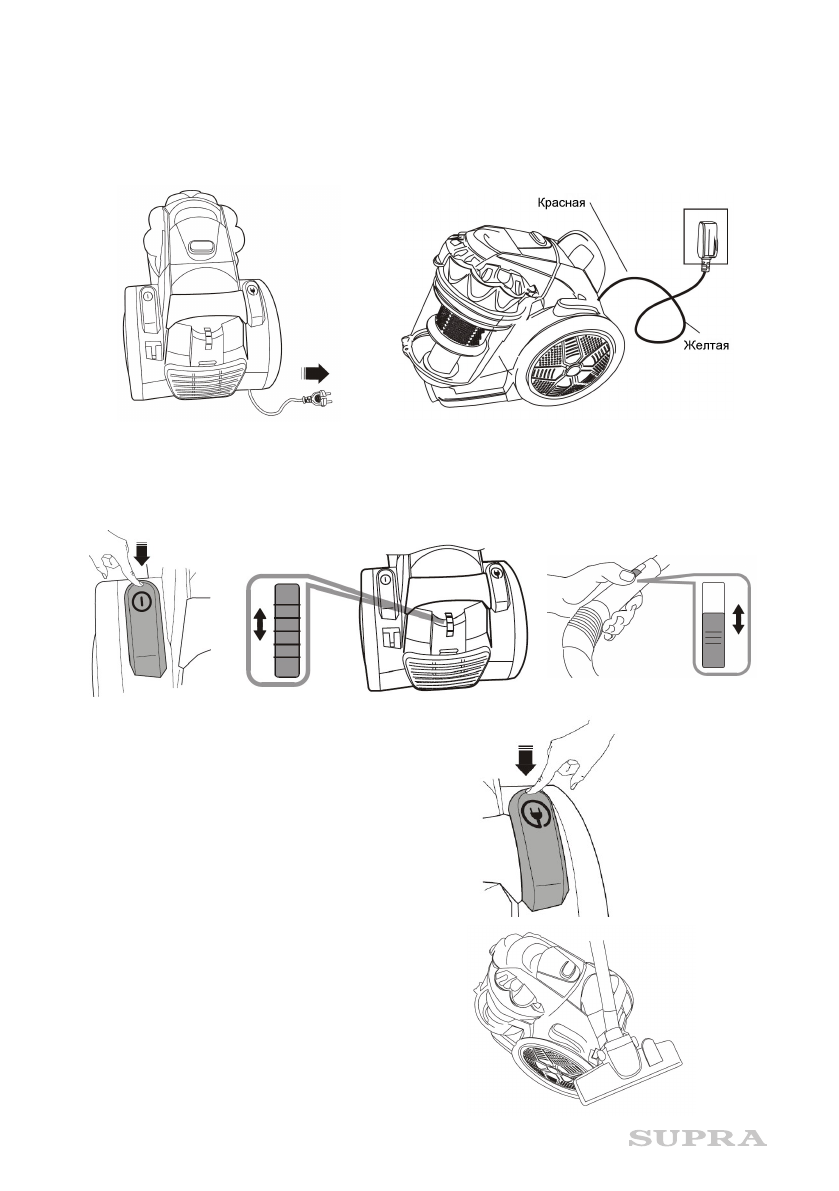 Красная

Желтая

SUPRA