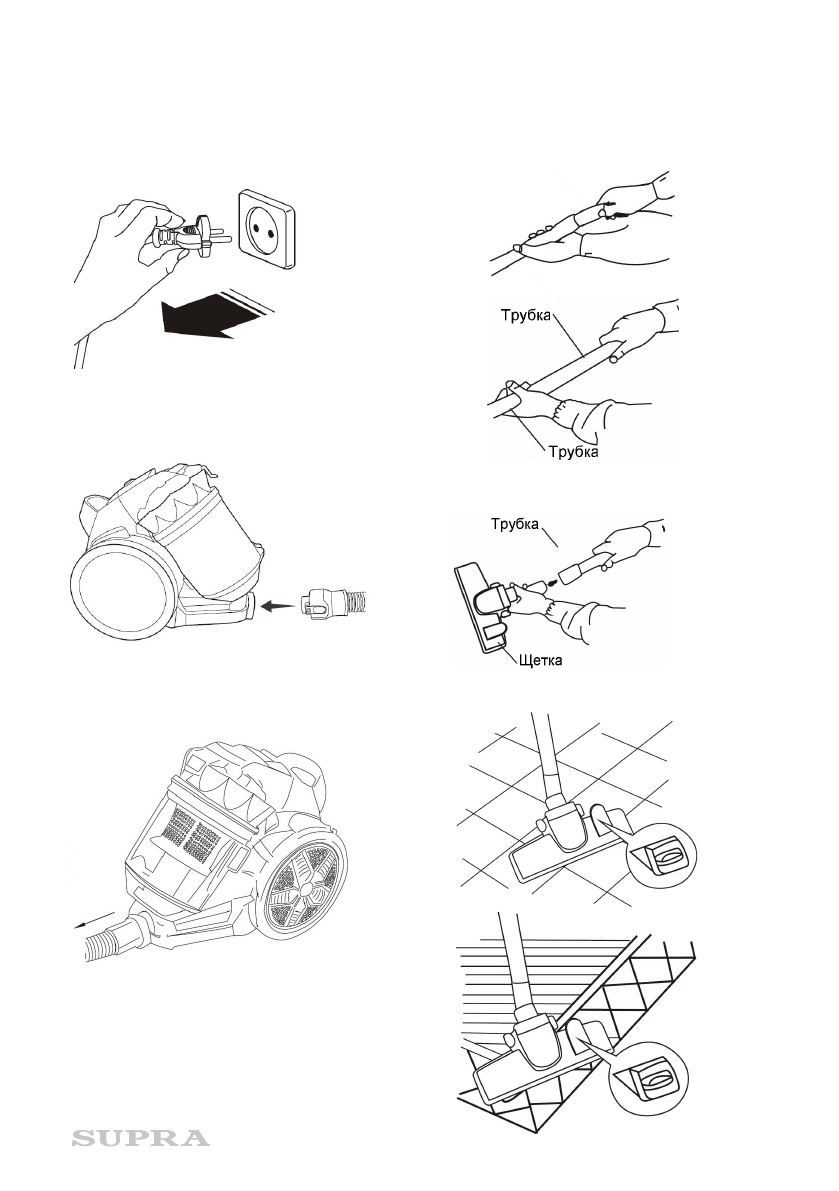 Трубка
Трубка

Трубка
Щетка

SUPRA