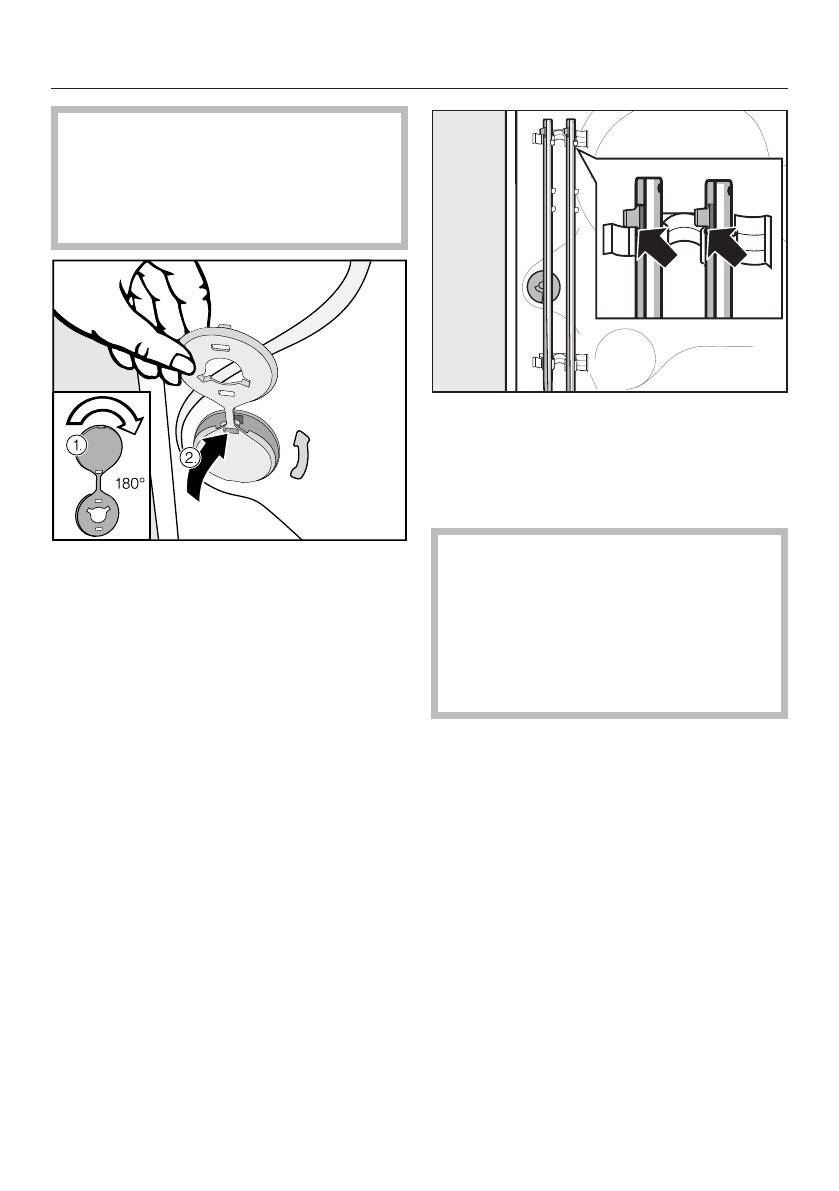 1.

2.

180°