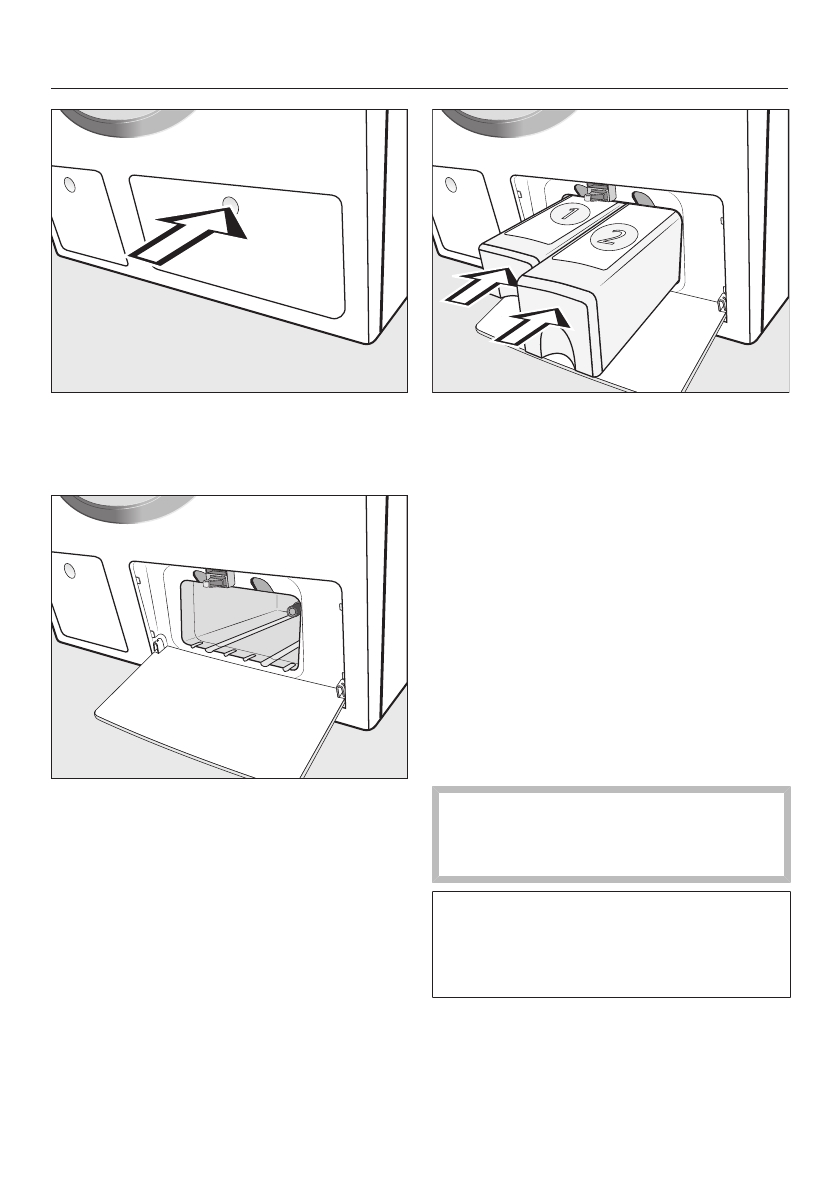 1

2