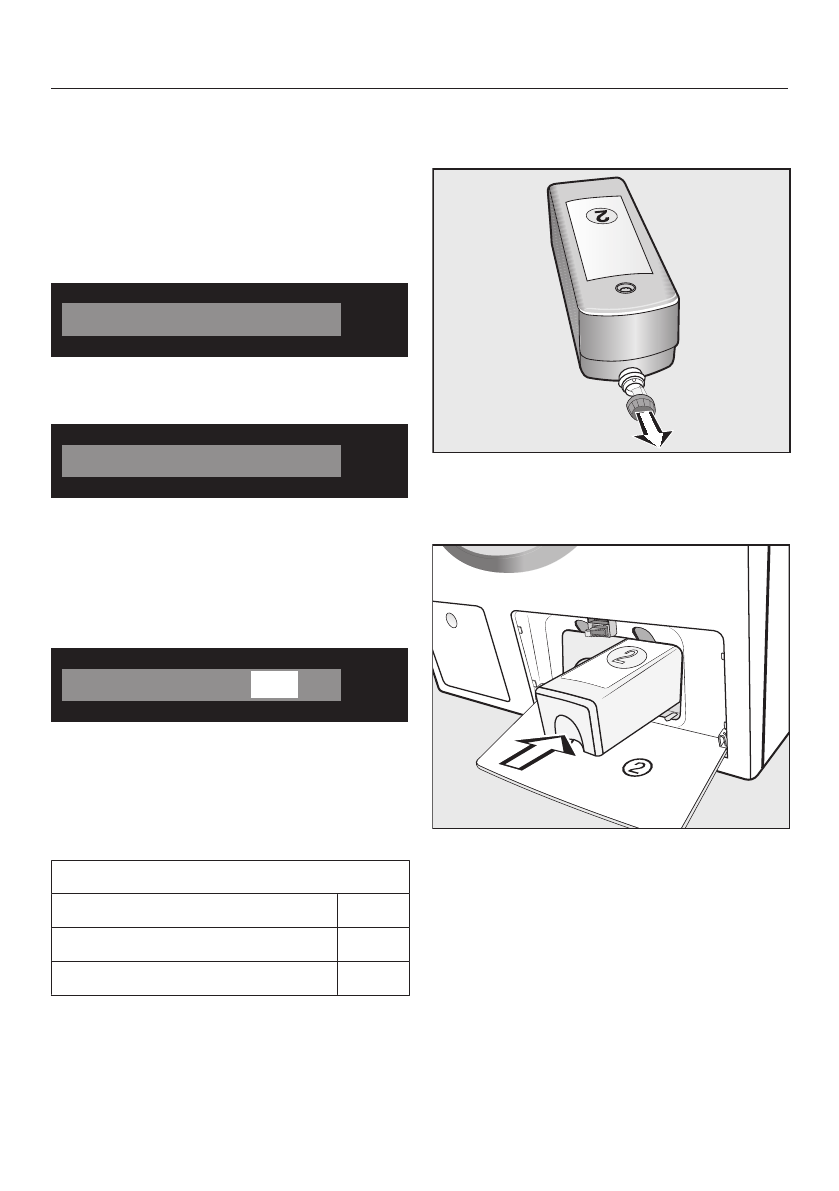 2

2

2