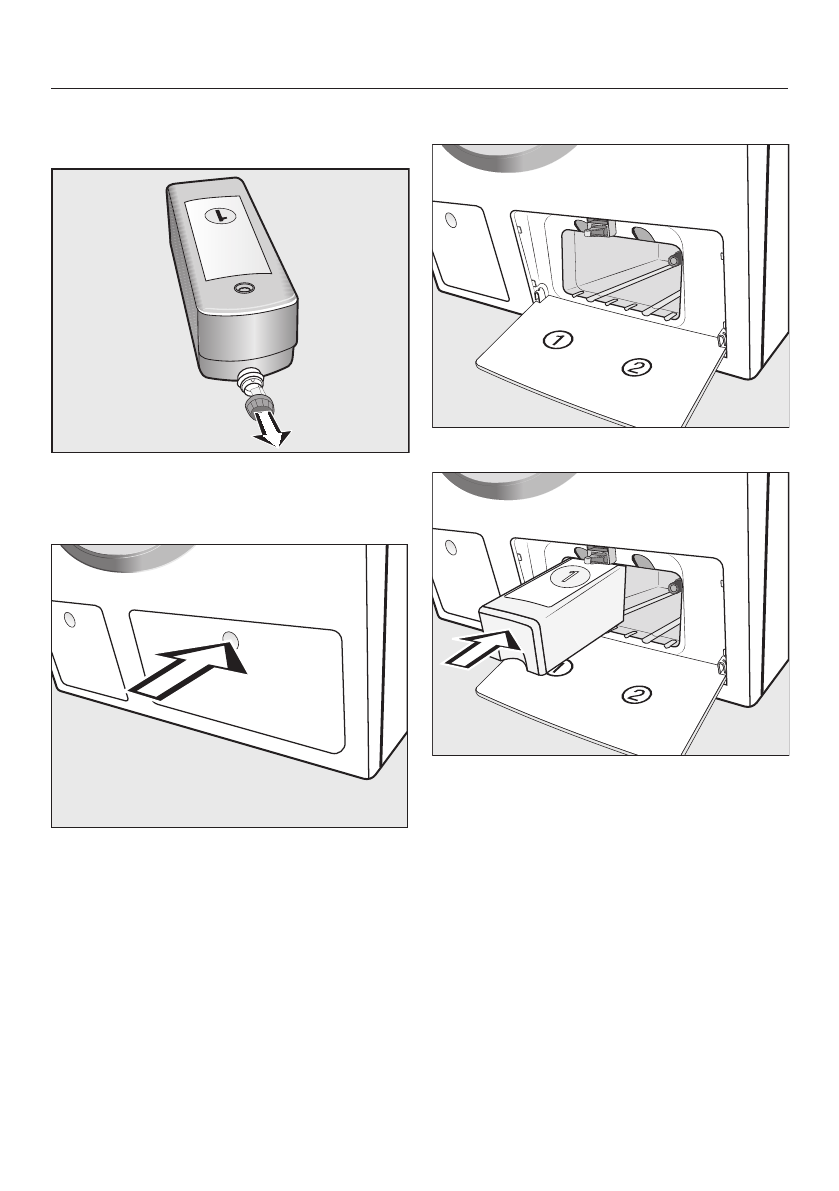 1

1

2

1

2