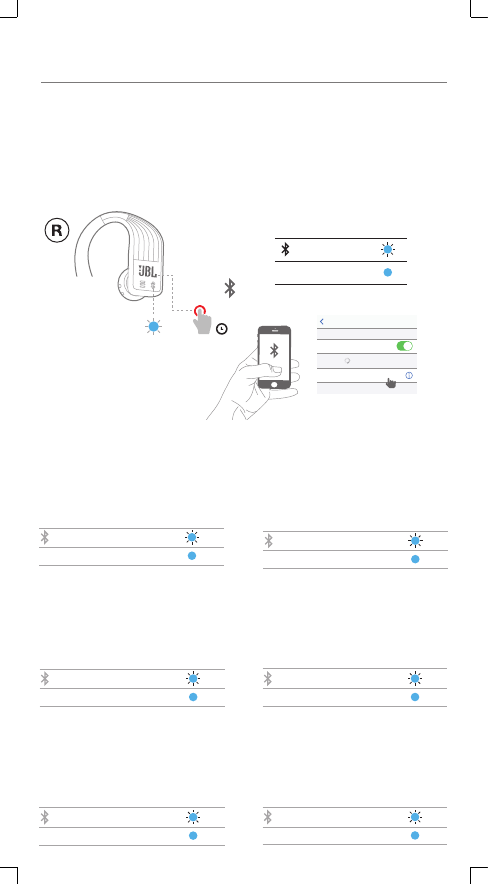 R

JBL