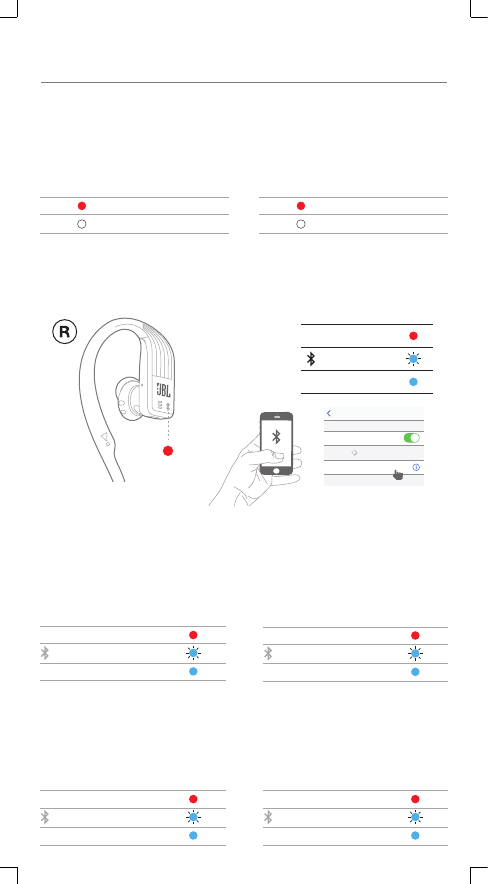 R

JBL