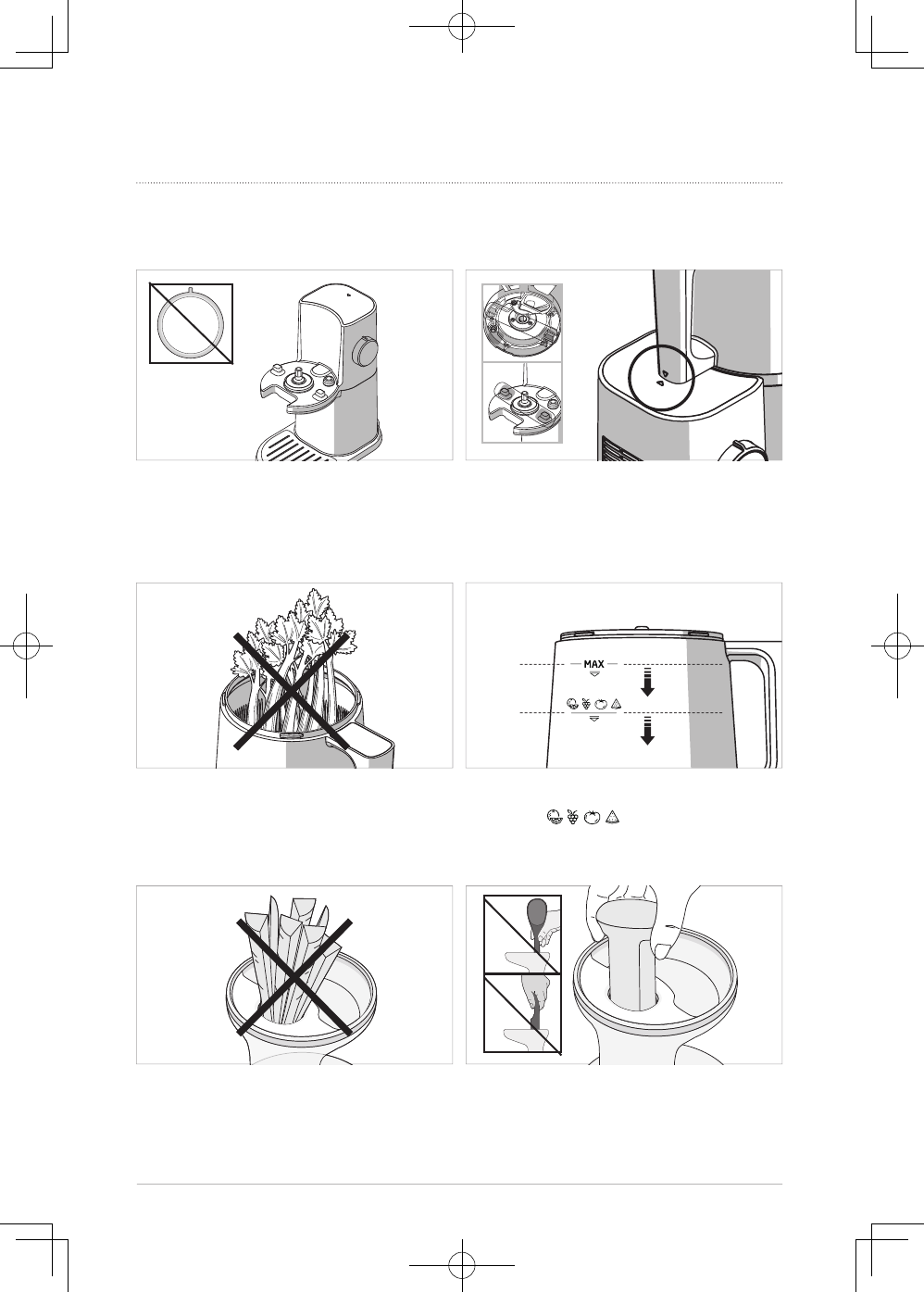 MAX