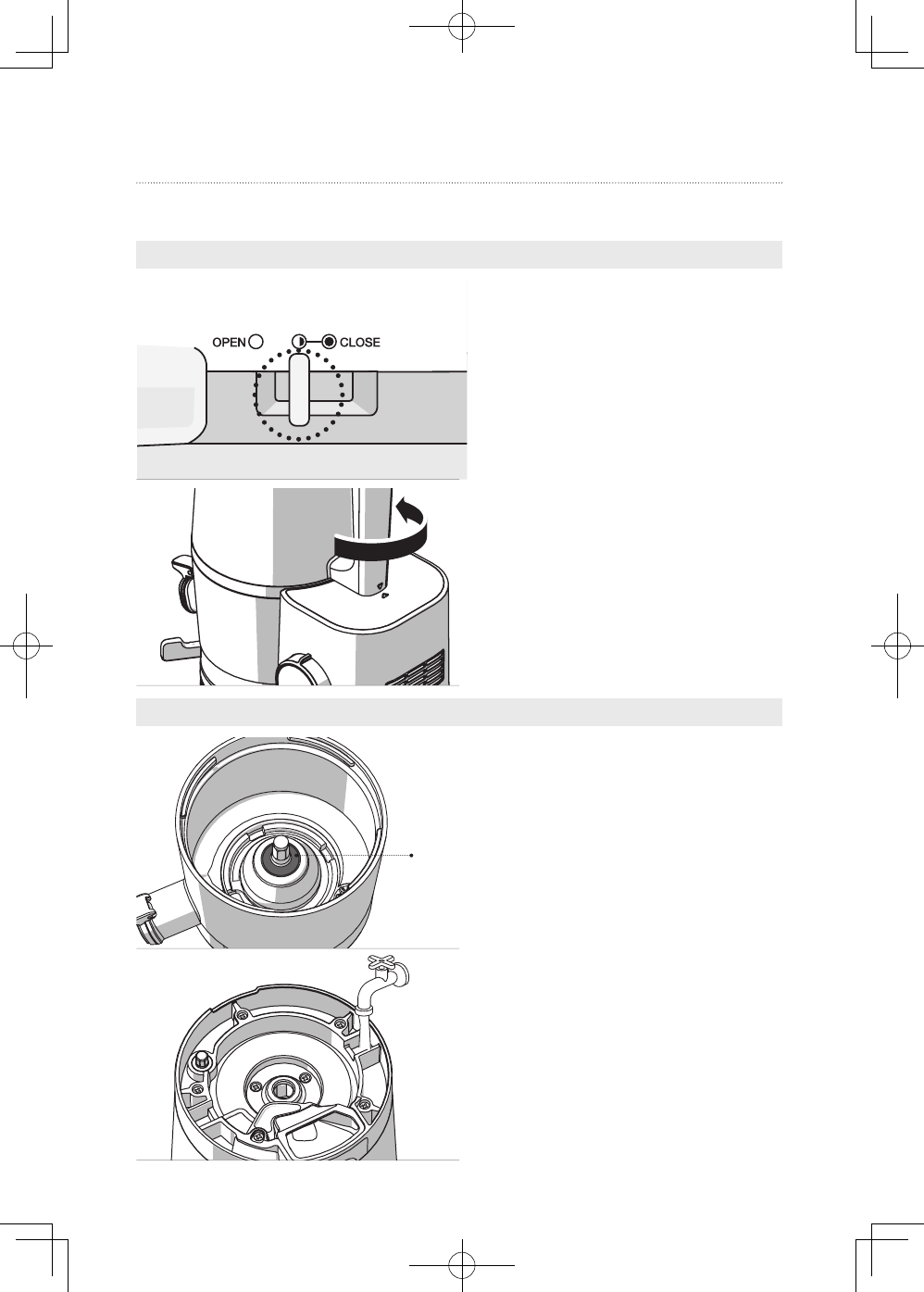 OPEN CLOSE