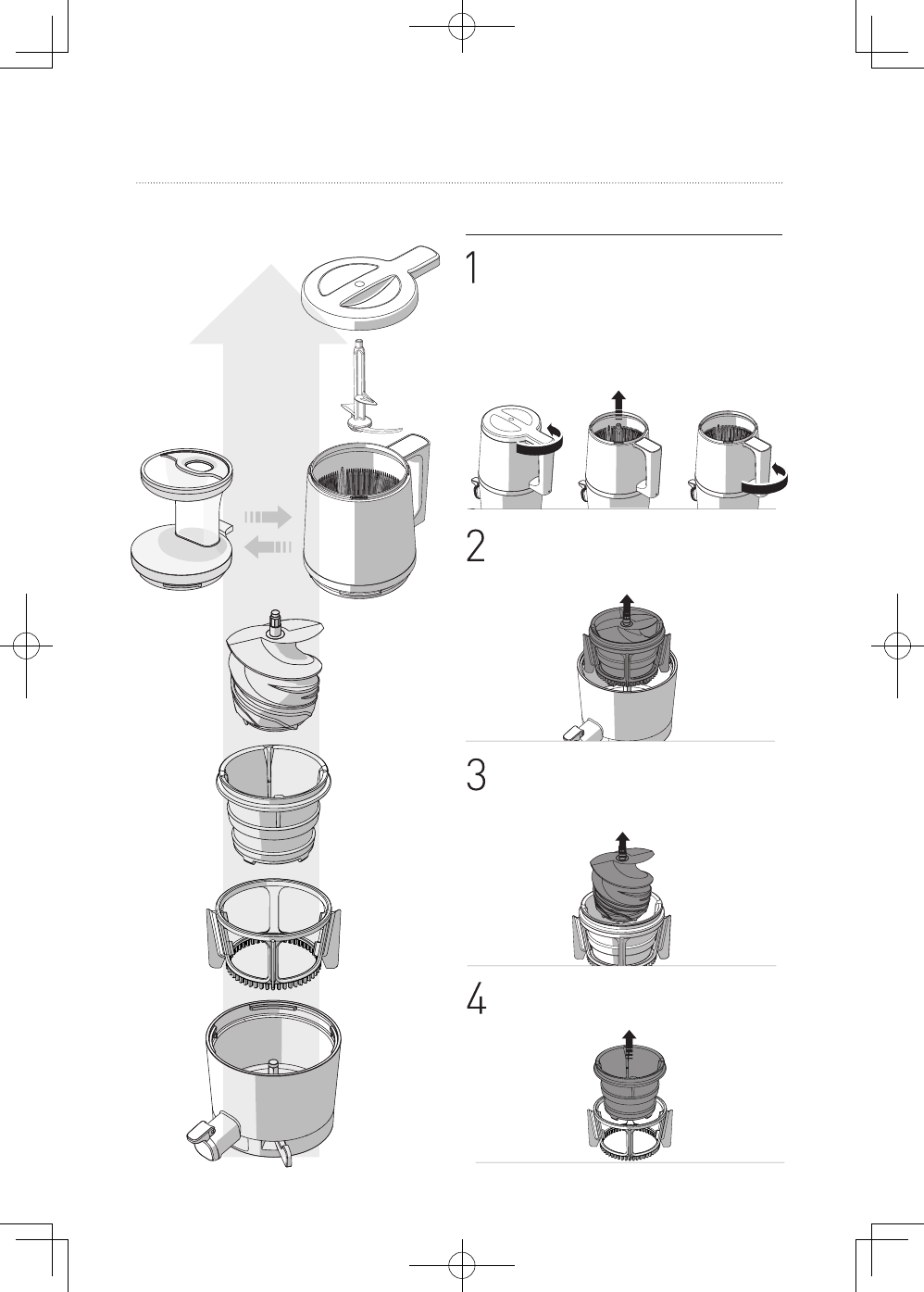 1

2

3

4