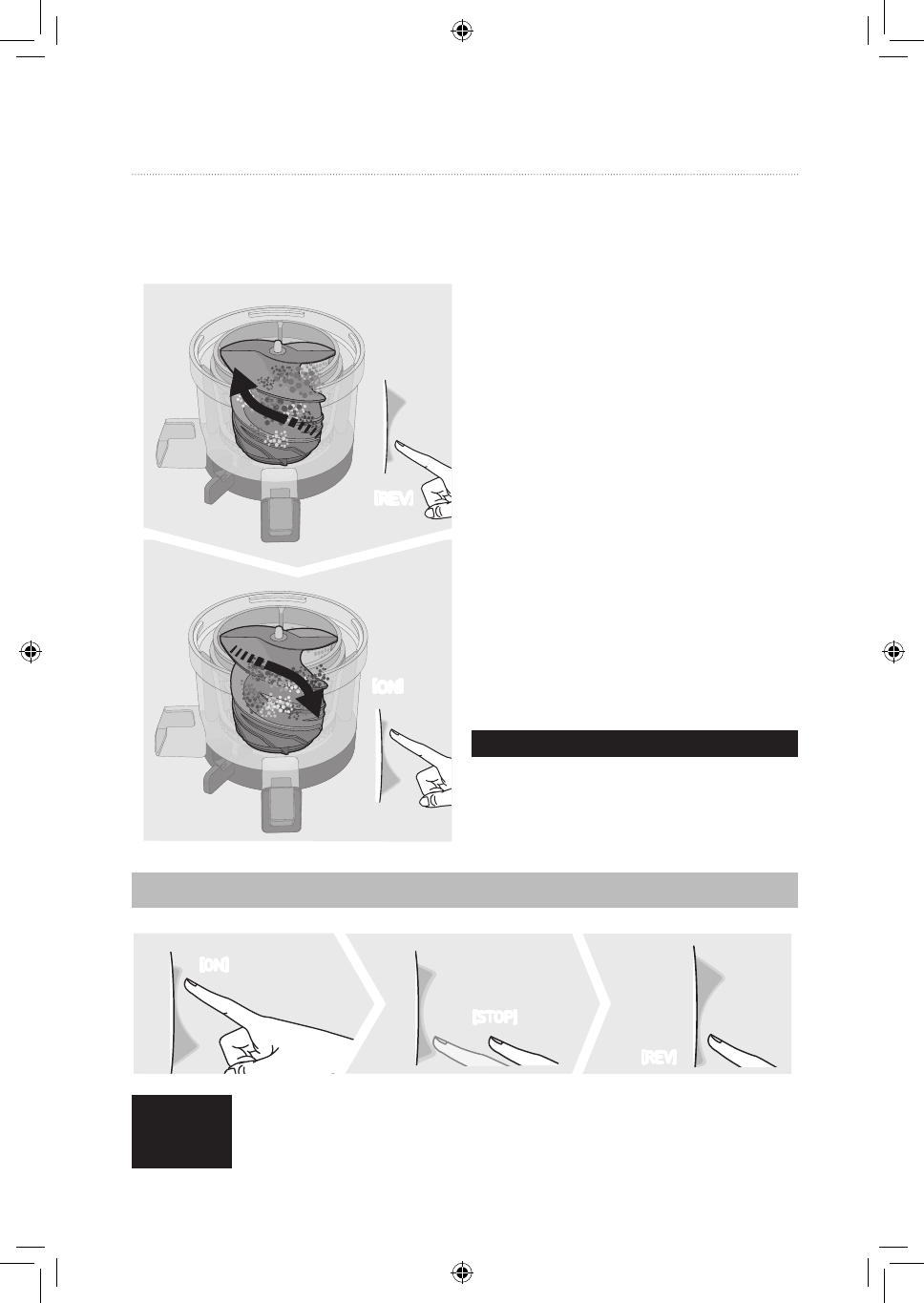 [REV]

[ON]

[ON]

[STOP]

[REV]