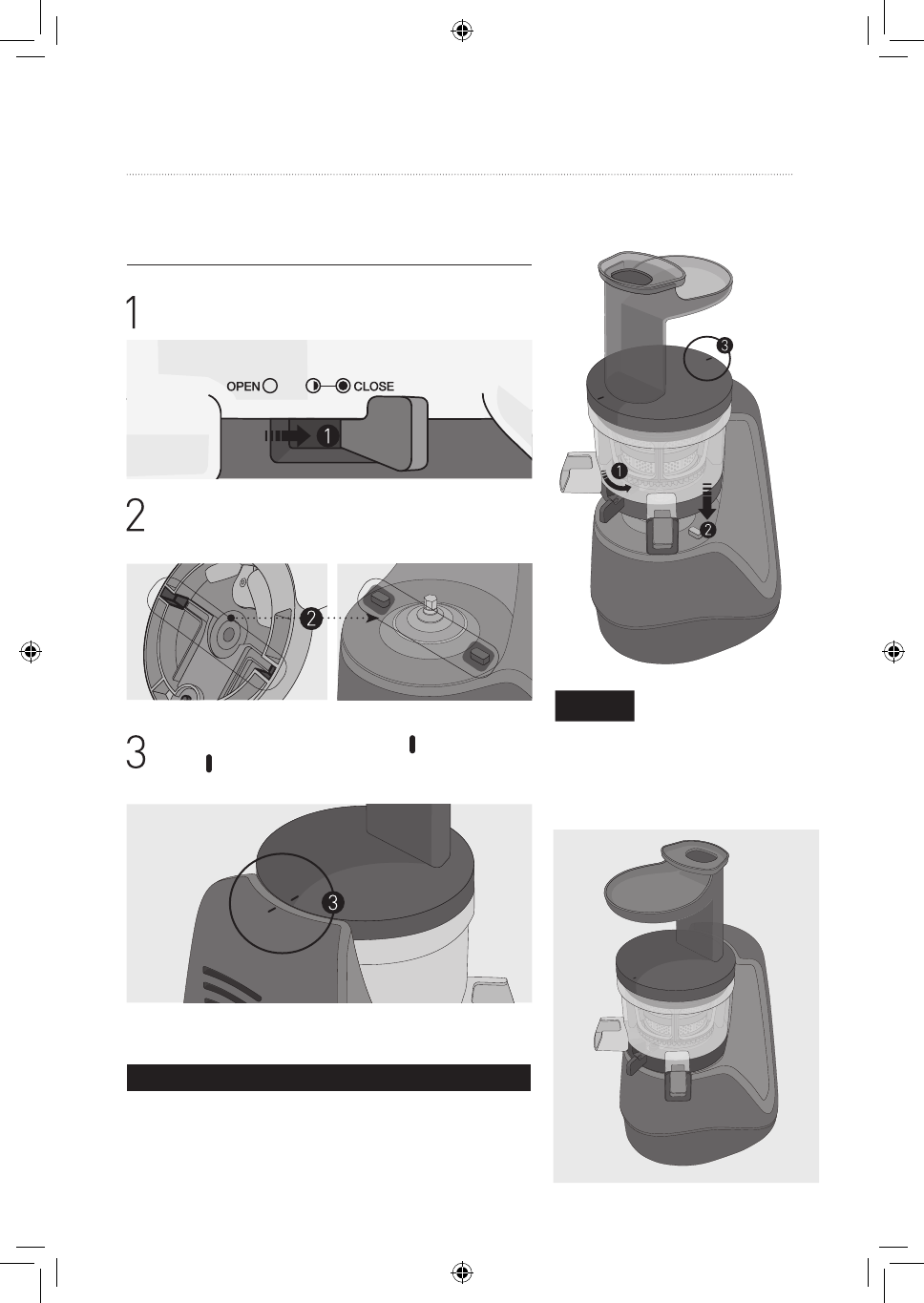 1

OPEN CLOSE

1

2

2

3

3

3

1

2