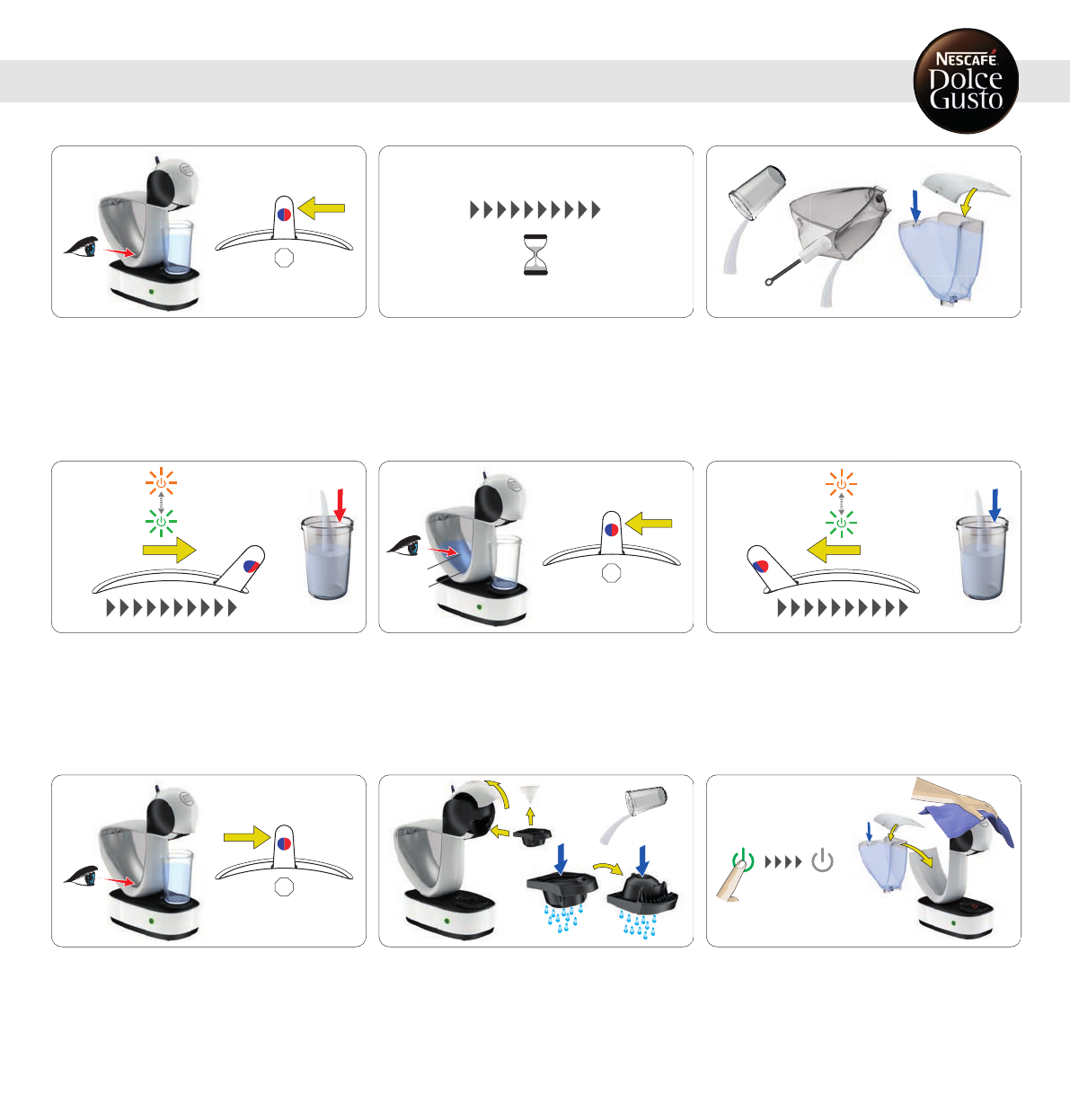 NESCAFÉ Dolce Gusto