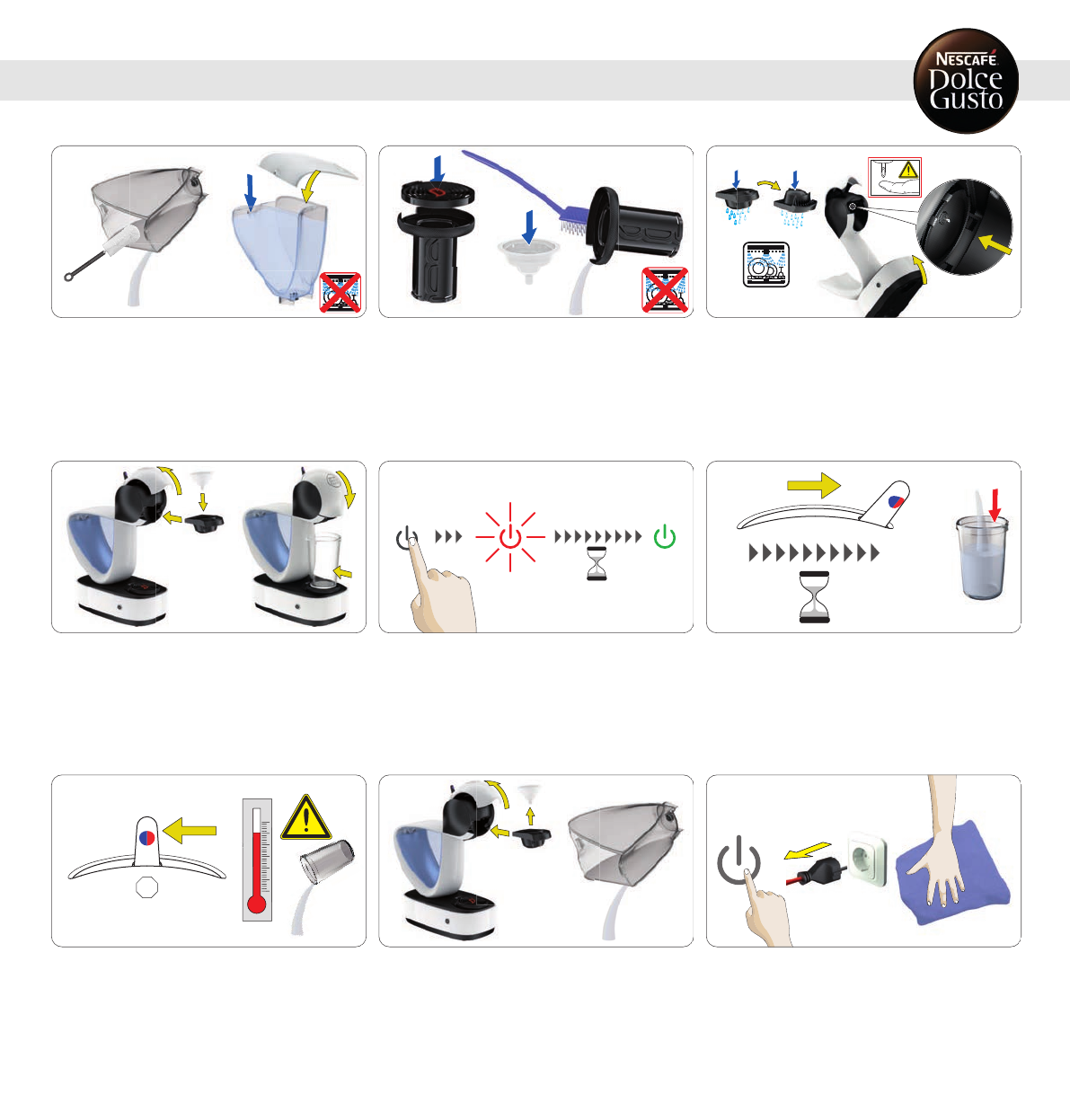 NESCAFÉ
Dolce
Gusto