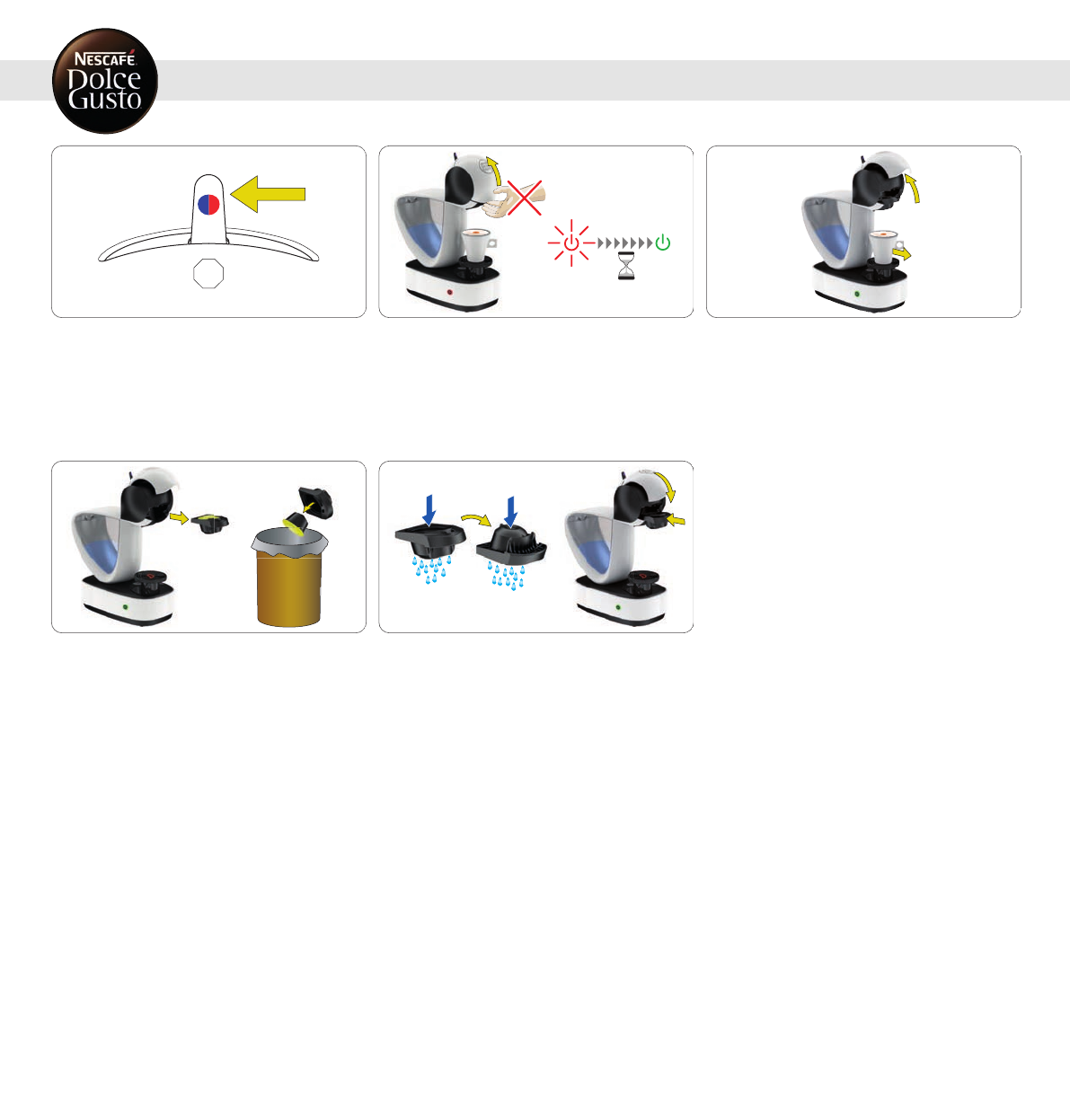 NESCAFÉ Dolce Gusto