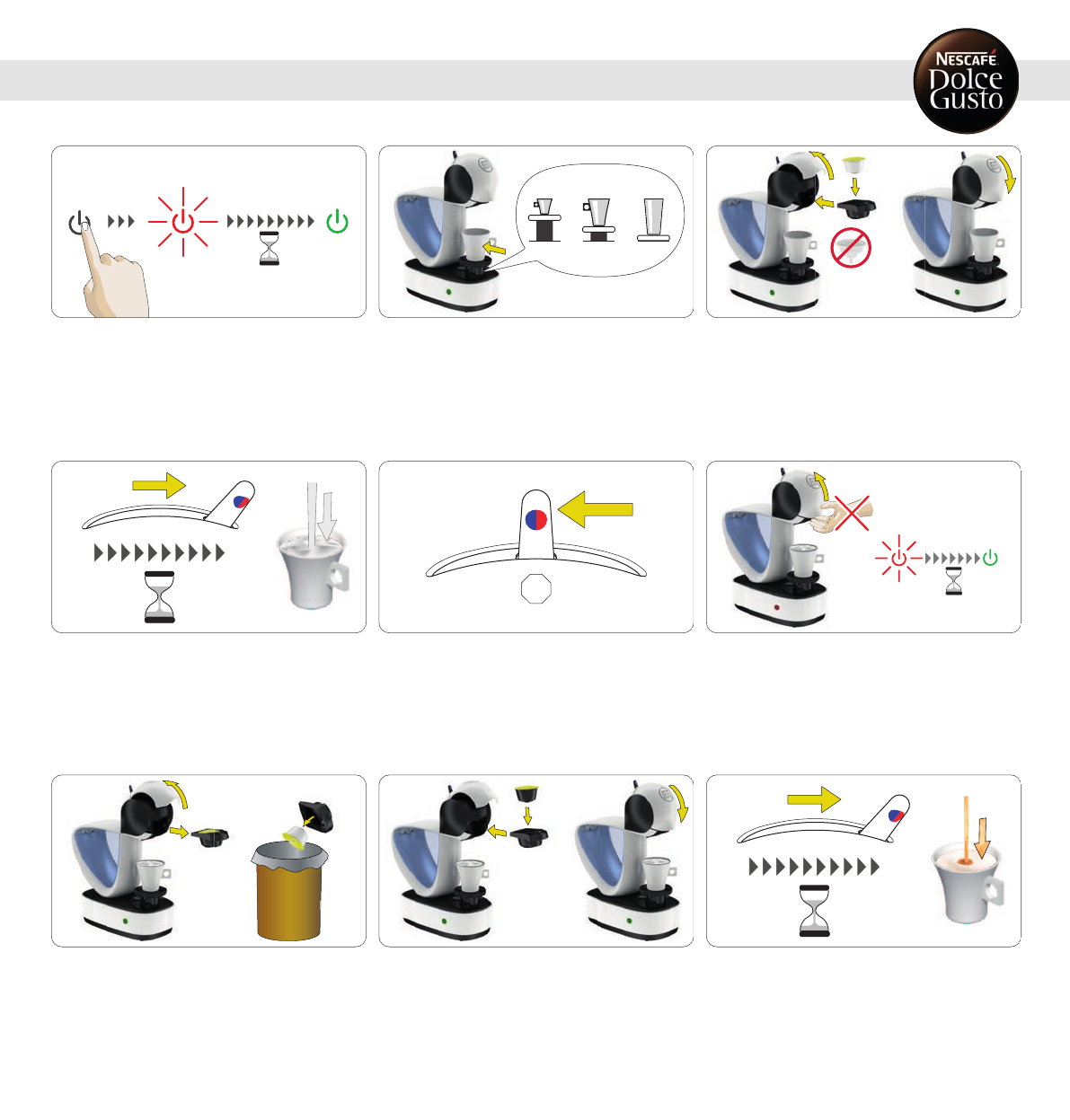 NESCAFÉ
Dolce
Gusto