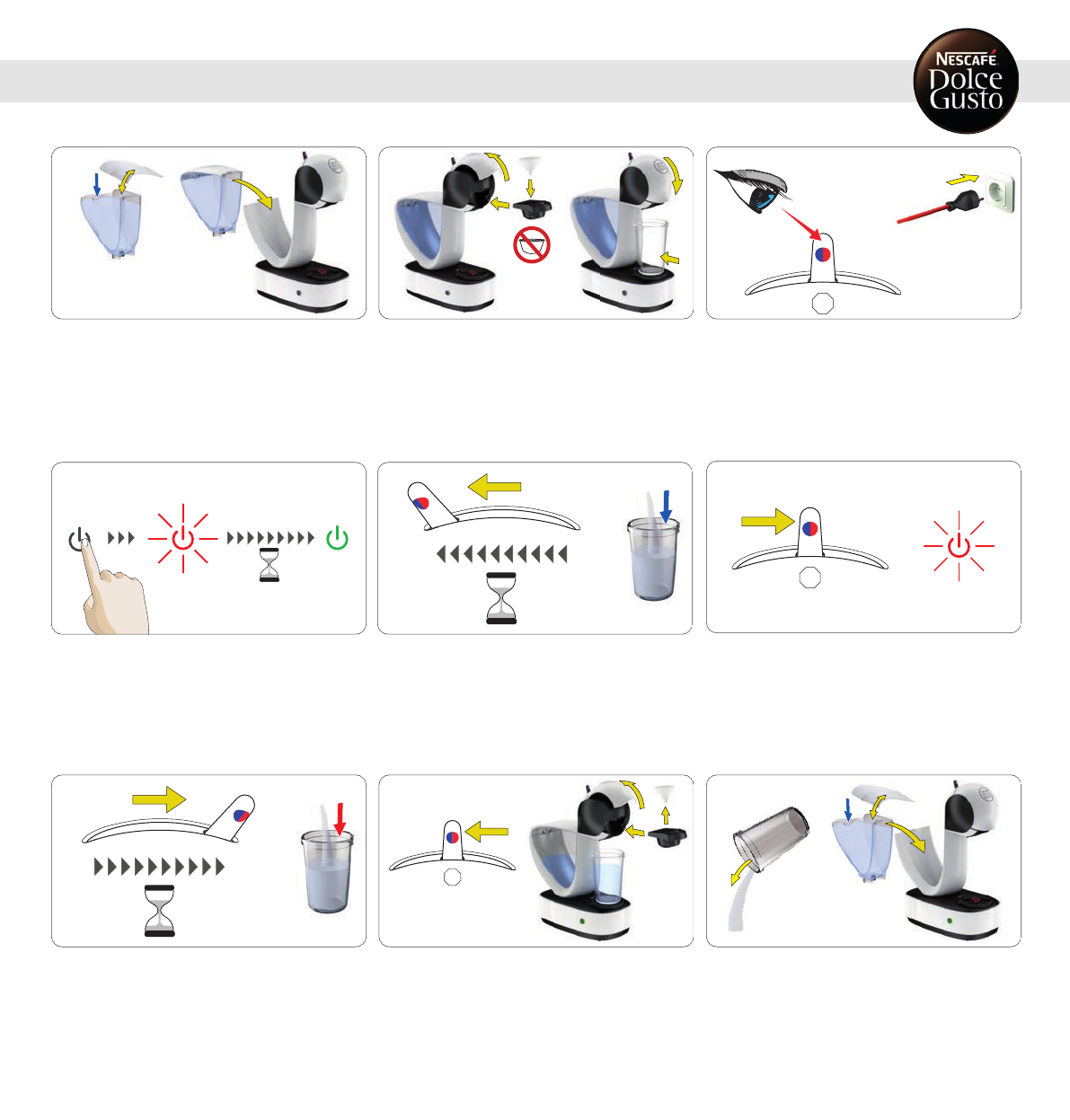 NESCAFÉ Dolce Gusto