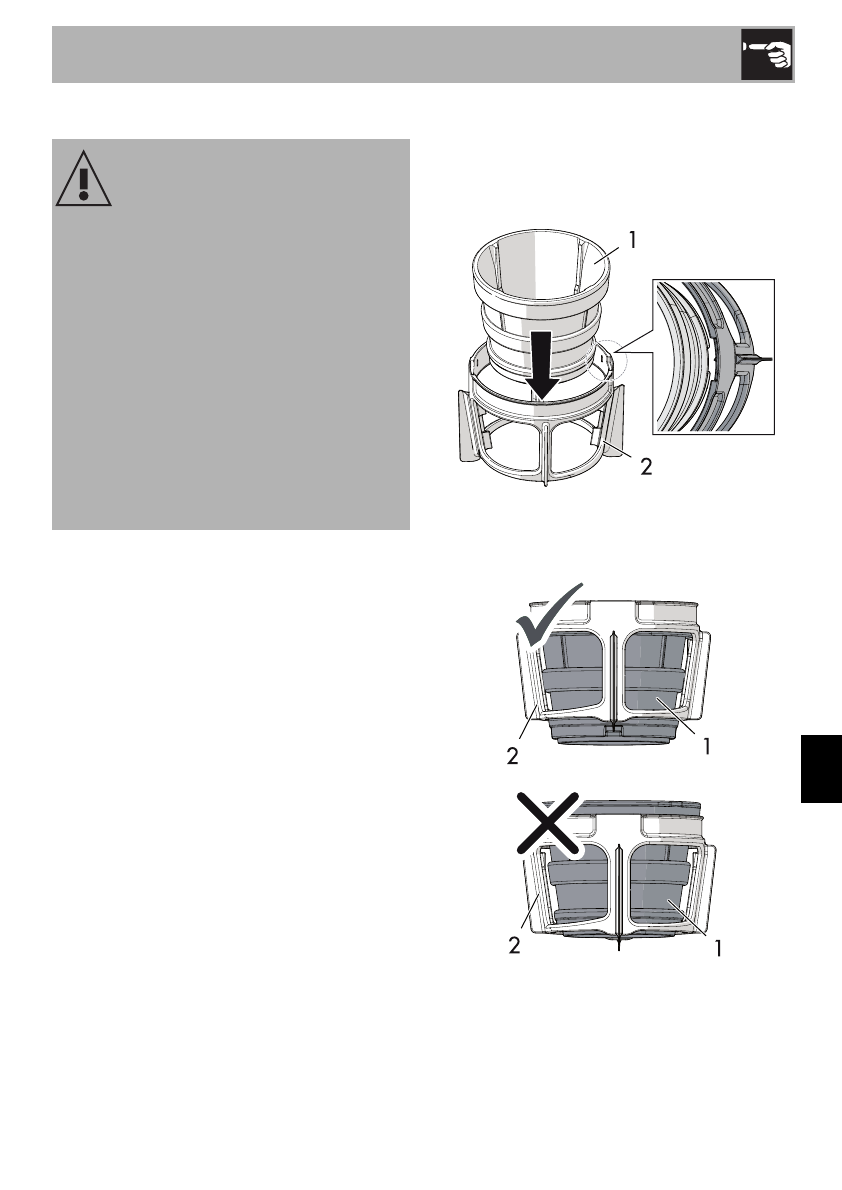 1

2

2

1

2

1