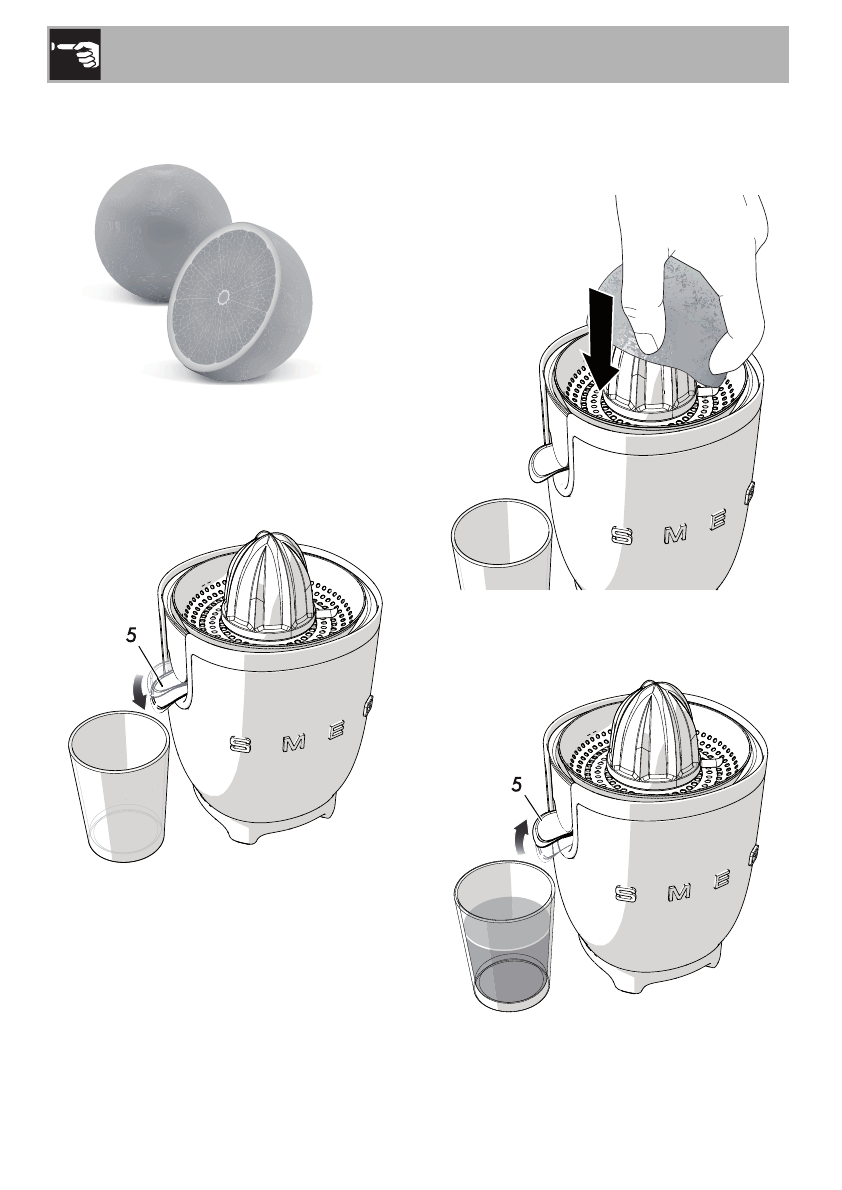 5

SMEG

SMEG

5

SMEG