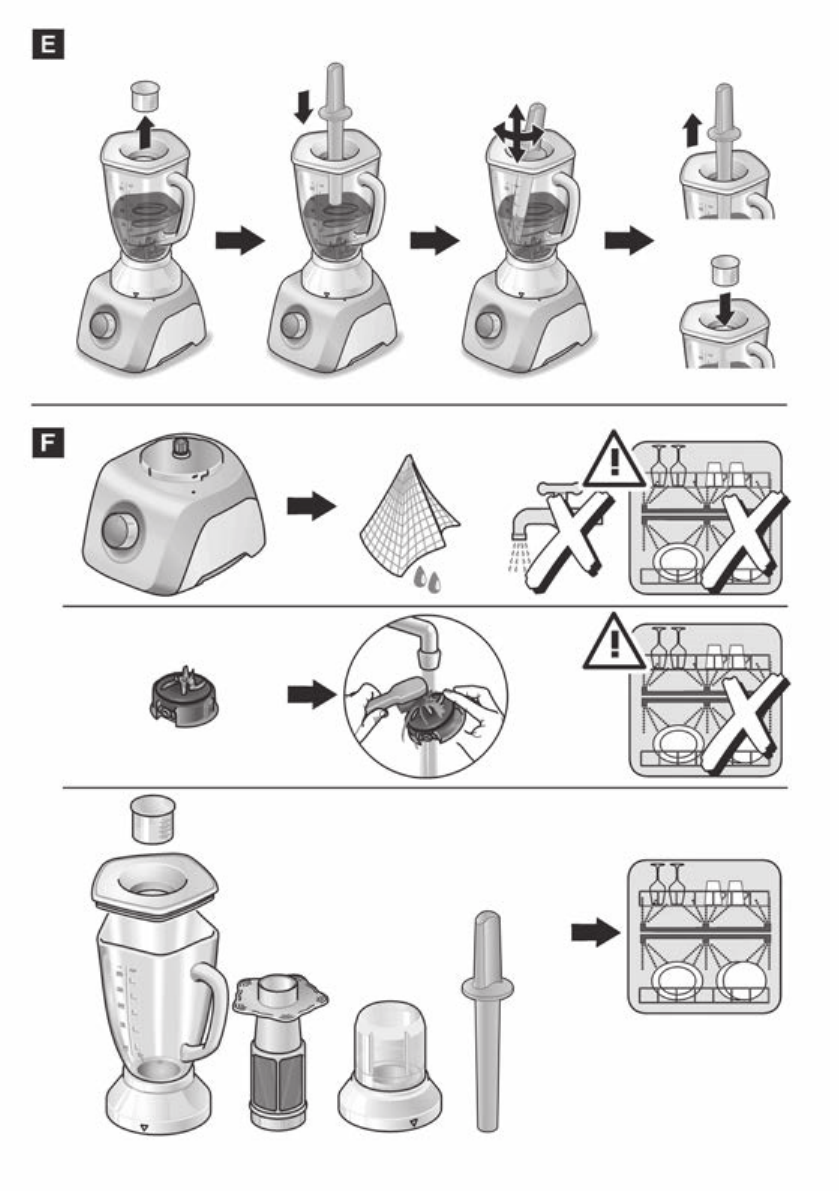 E

F