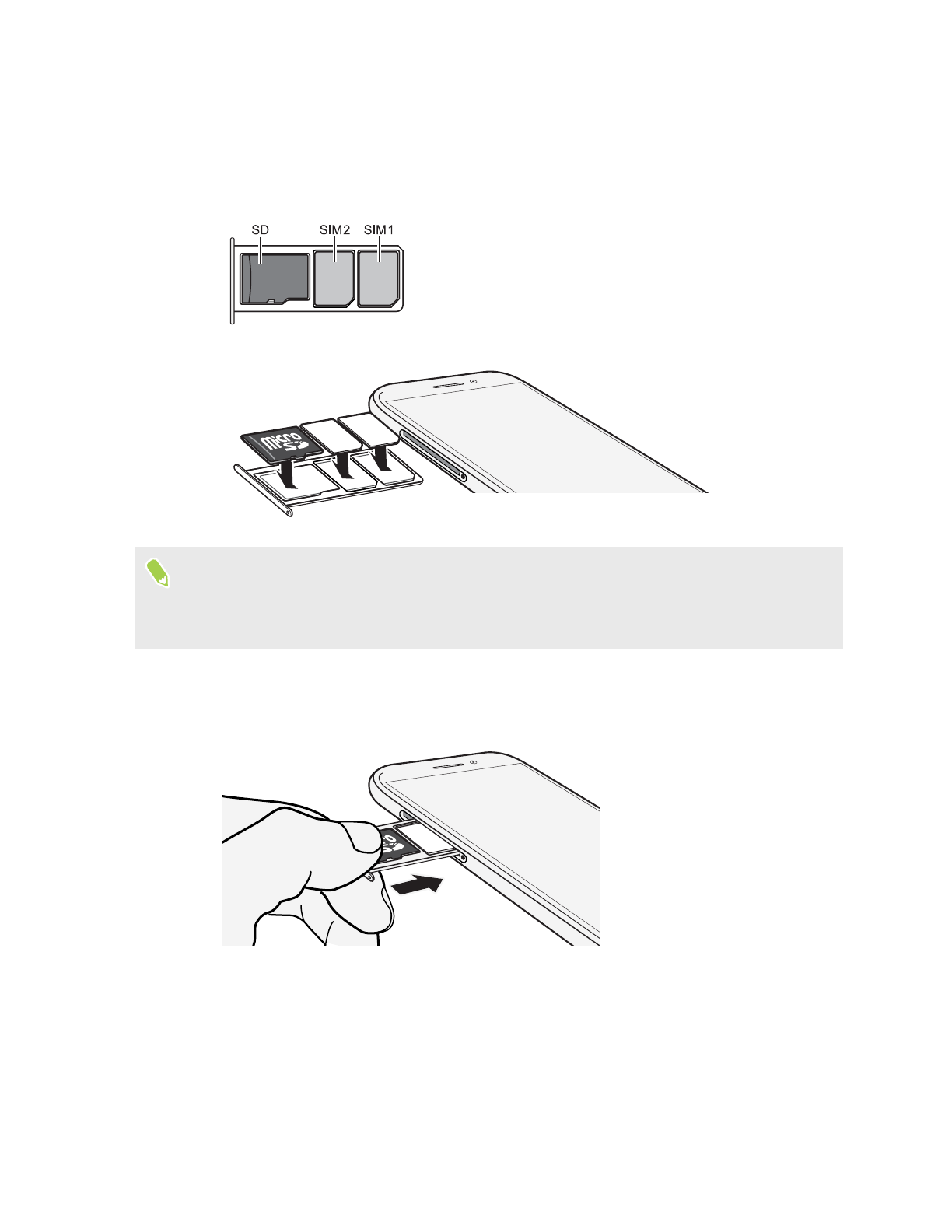 SD SIM2 SIM1

micro SD