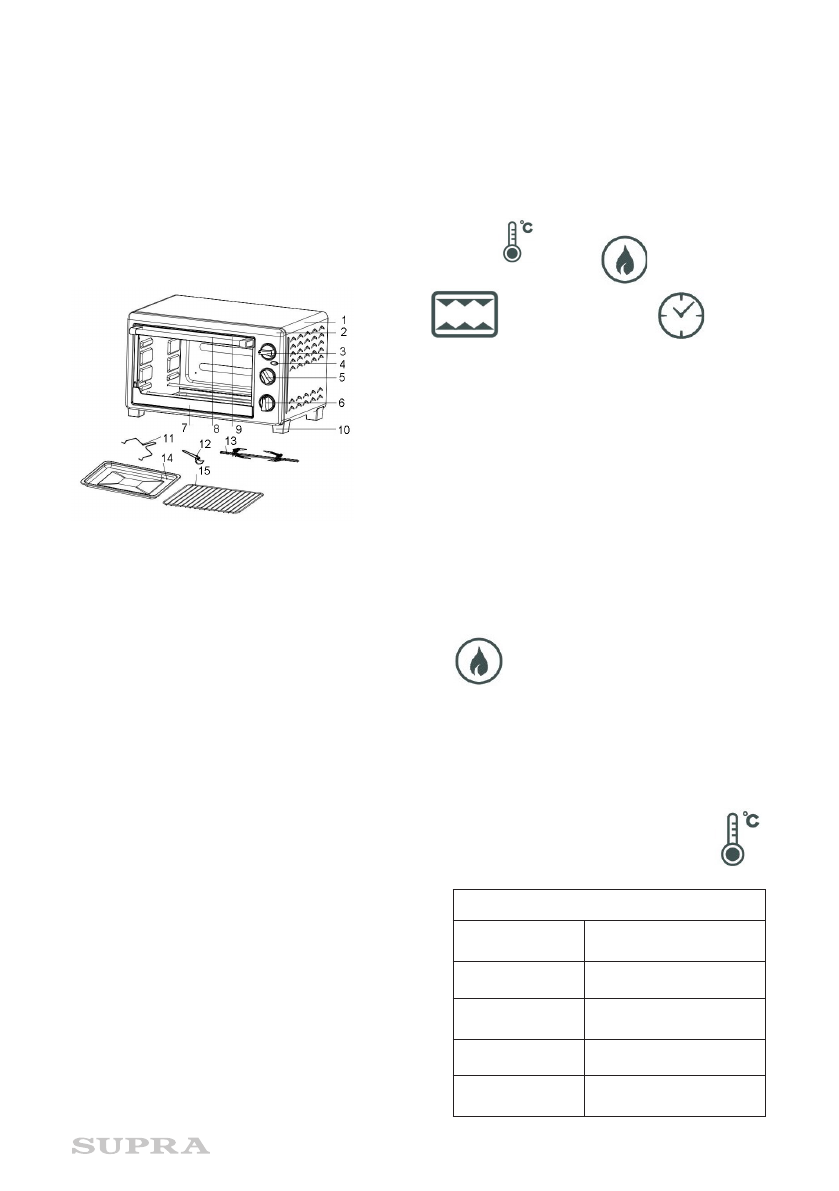 °C

1
2
3
4
5
6
7
8
9
10
11
12
13
14
15

°C

SUPRA