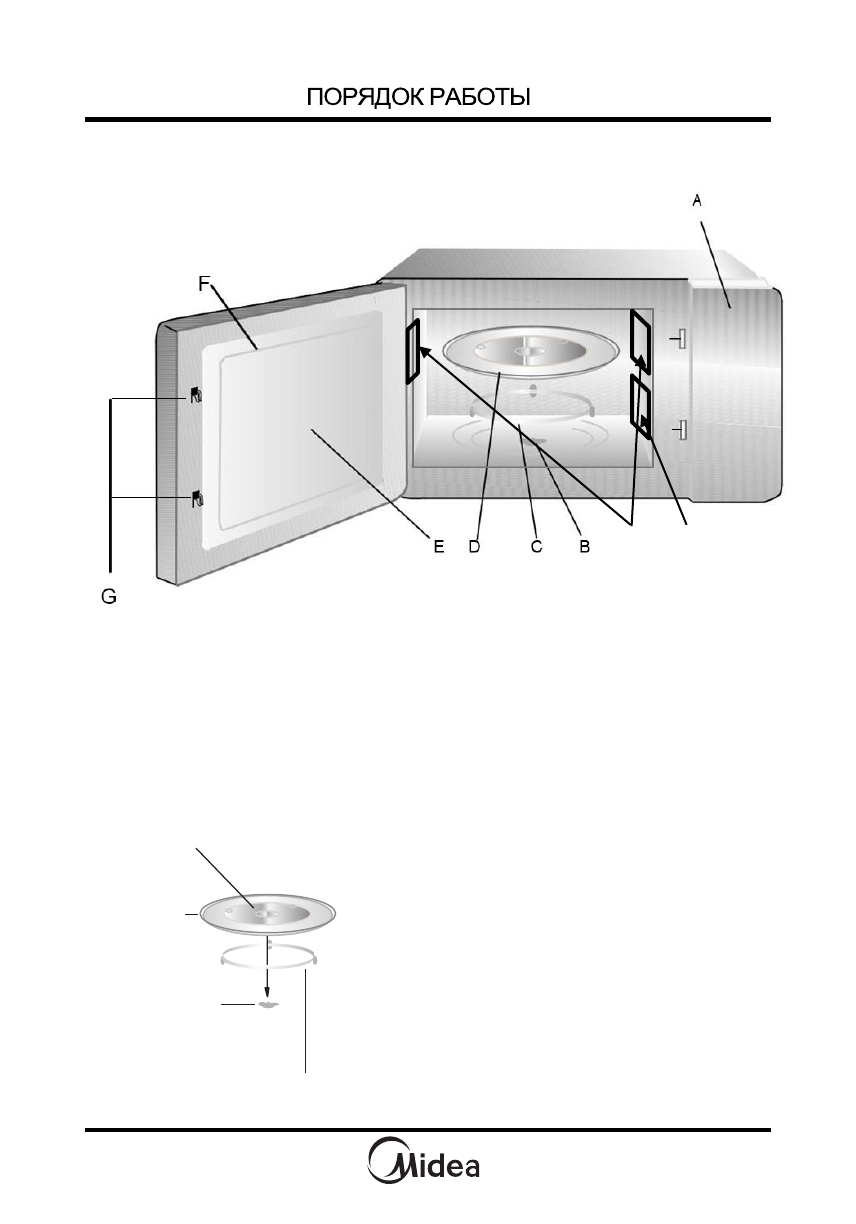 ПОРЯДОК РАБОТЫ

A

F

G

E D C B

Midea