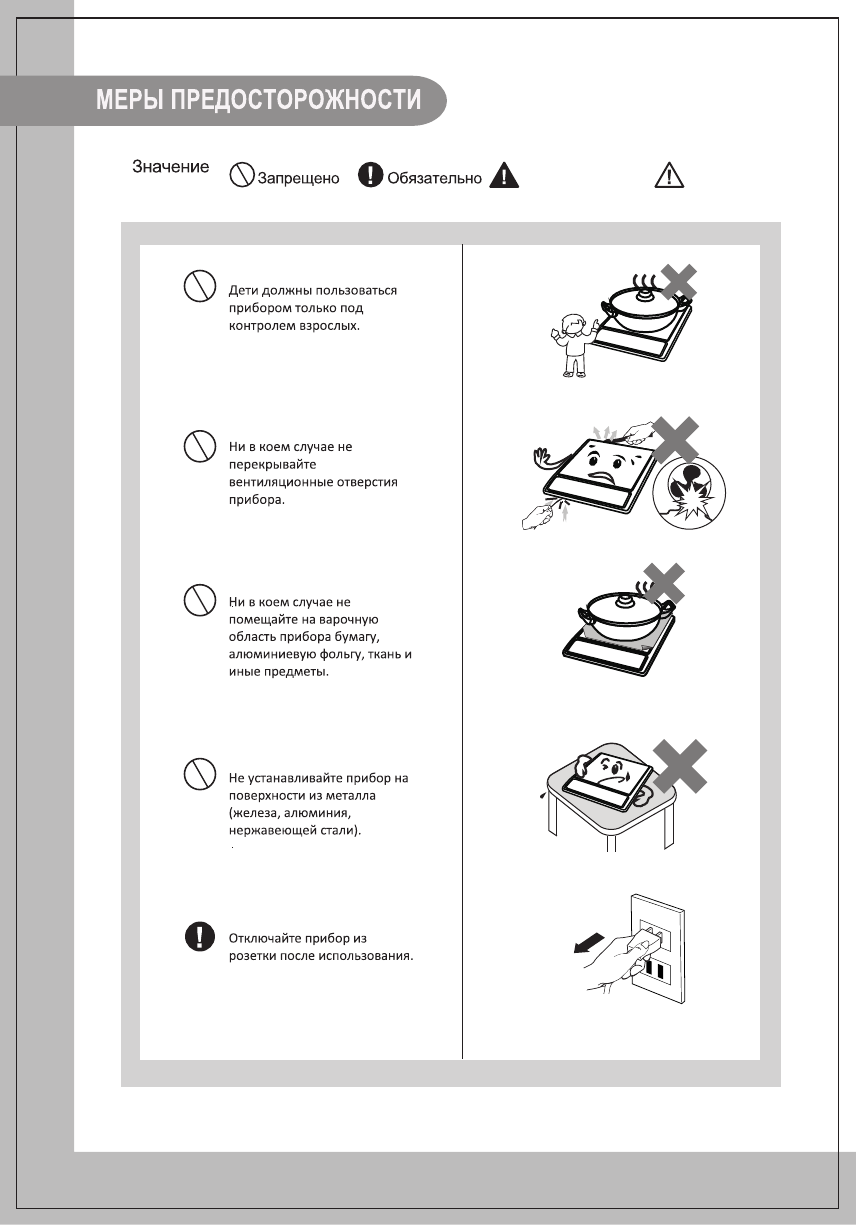 МЕРЫ ПРЕДОСТОРОЖНОСТИ

Значение Запрещено Обязательно

Дети должны пользоваться прибором только под контролем взрослых.

Ни в коем случае не перекрывайте вентиляционные отверстия прибора.

Ни в коем случае не помещайте на варочную область прибора бумагу, алюминиевую фольгу, ткань и иные предметы.

Не устанавливайте прибор на поверхности из металла (железа, алюминия, нержавеющей стали).

Отключайте прибор из розетки после использования.