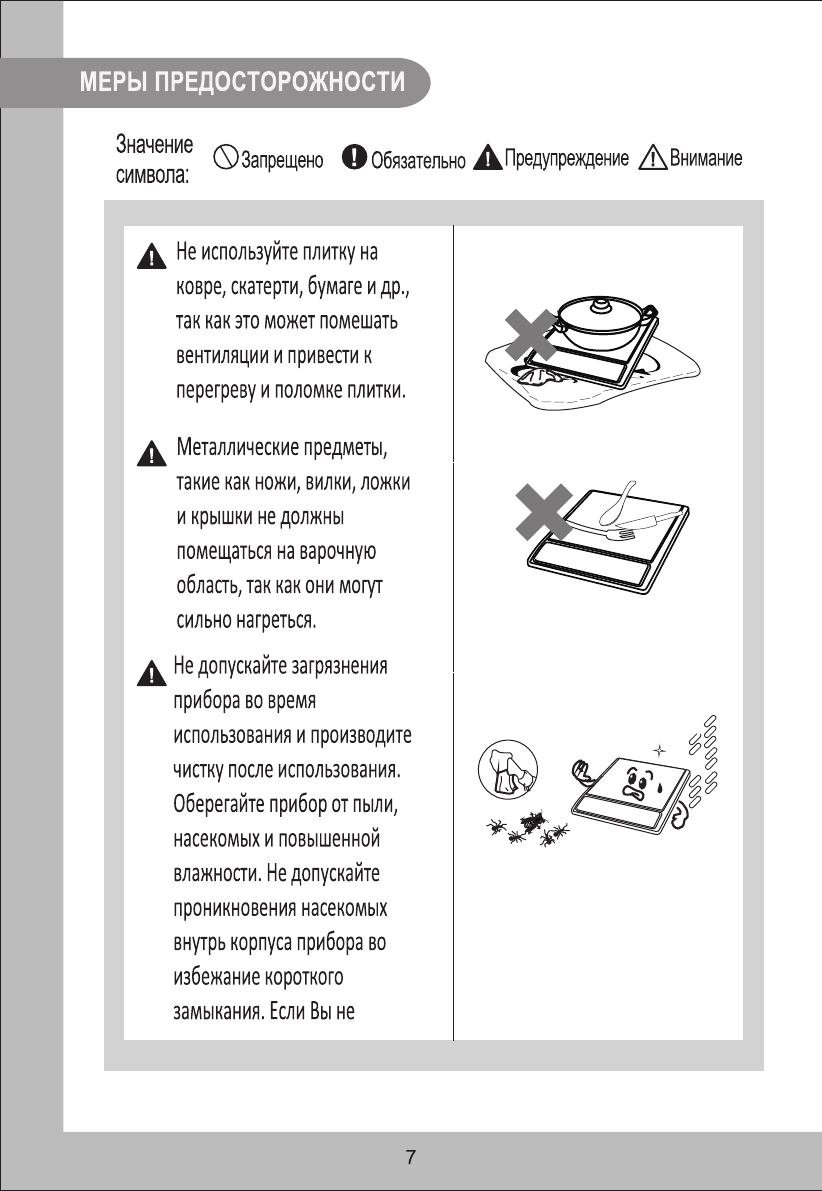 МЕРЫ ПРЕДОСТОРОЖНОСТИ

Значение символа: Запрещено Обязательно Предупреждение Внимание

Не используйте плитку на ковре, скатерти, бумаге и др., так как это может помешать вентиляции и привести к перегреву и поломке плитки.

Металлические предметы, такие как ножи, вилки, ложки и крышки не должны помещаться на варочную область, так как они могут сильно нагреться.

Не допускайте загрязнения прибора во время использования и производите чистку после использования. Оберегайте прибор от пыли, насекомых и повышенной влажности. Не допускайте проникновения насекомых внутрь корпуса прибора во избежание короткого замыкания. Если Вы не

7